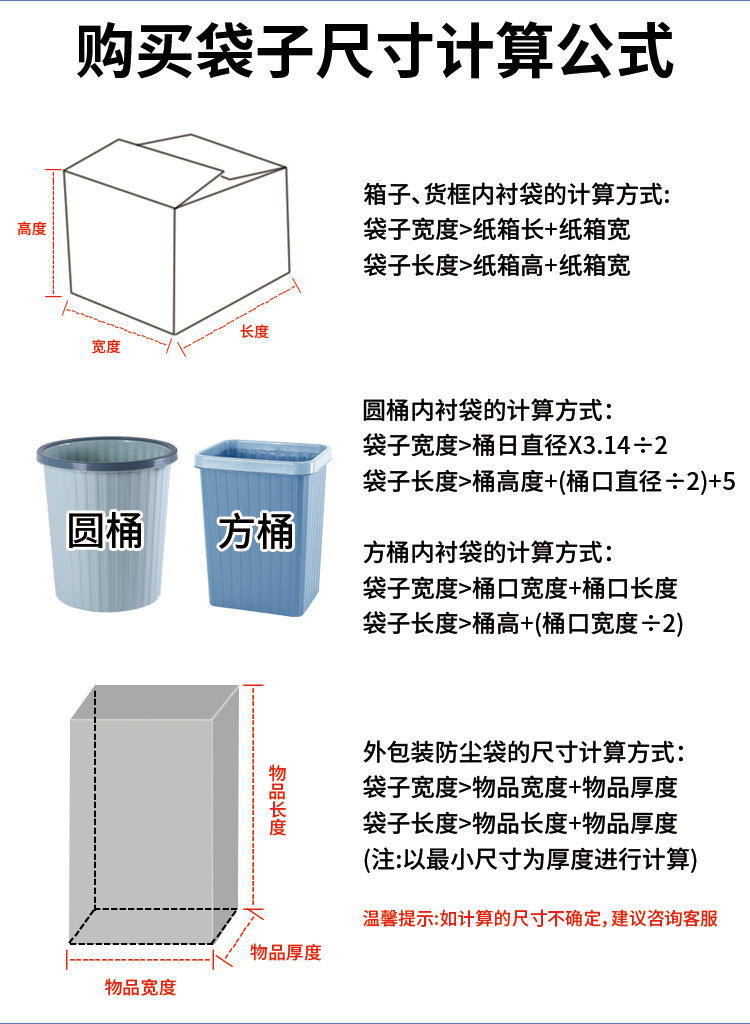 购买袋子尺寸计算公式

高度
宽度
长度

箱子、货框内衬袋的计算方式:
袋子宽度>纸箱长+纸箱宽
袋子长度>纸箱高+纸箱宽

圆桶
方桶

圆桶内衬袋的计算方式:
袋子宽度>桶日直径X3.14÷2
袋子长度>桶高度+(桶口直径÷2)+5

方桶内衬袋的计算方式:
袋子宽度>桶口宽度+桶口长度
袋子长度>桶高+(桶口宽度÷2)

物品长度
物品厚度
物品宽度

外包装防尘袋的尺寸计算方式:
袋子宽度>物品宽度+物品厚度
袋子长度>物品长度+物品厚度
(注:以最小尺寸为厚度进行计算)

温馨提示:如计算的尺寸不确定,建议咨询客服