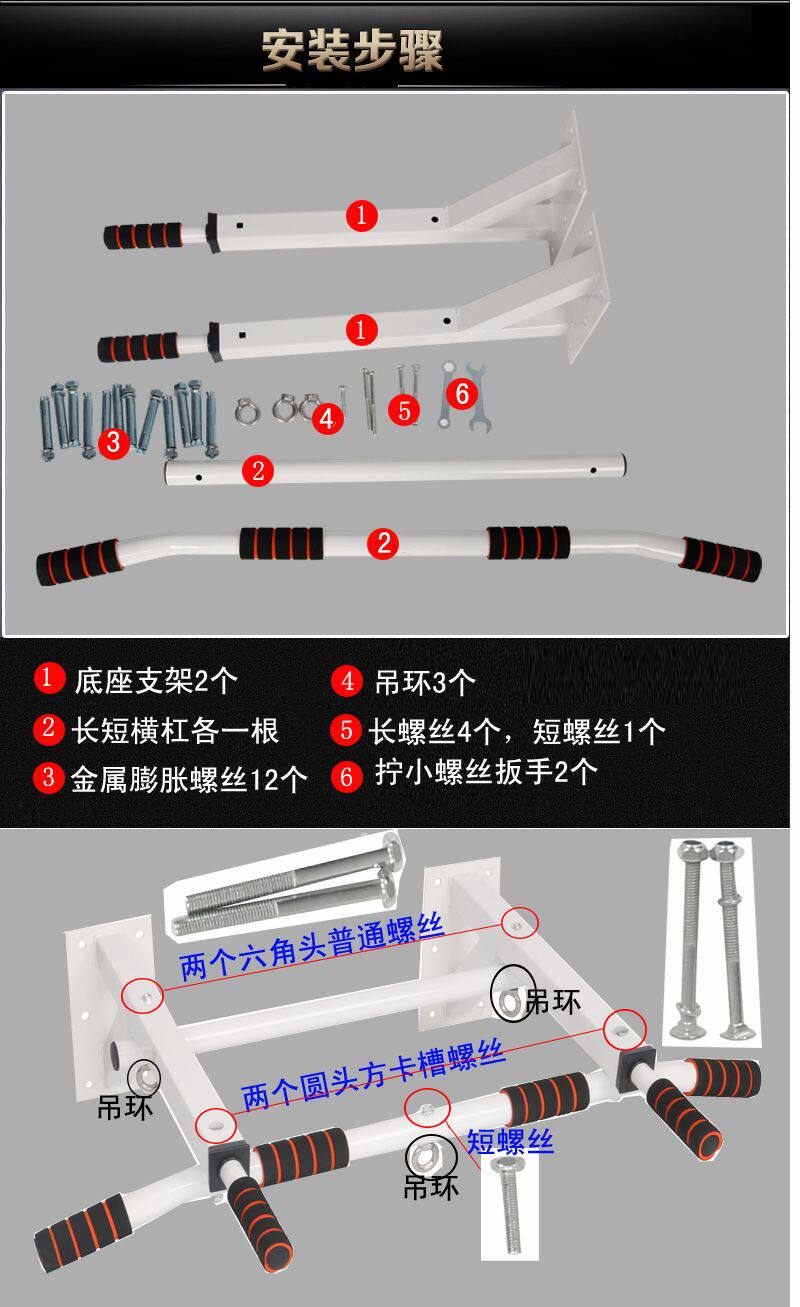 安装步骤

1
1
3
4
5
6
2
2

1 底座支架2个
2 长短横杠各一根
3 金属膨胀螺丝12个
4 吊环3个
5 长螺丝4个，短螺丝1个
6 拧小螺丝扳手2个

两个六角头普通螺丝
吊环
两个圆头方卡槽螺丝
吊环
短螺丝
吊环