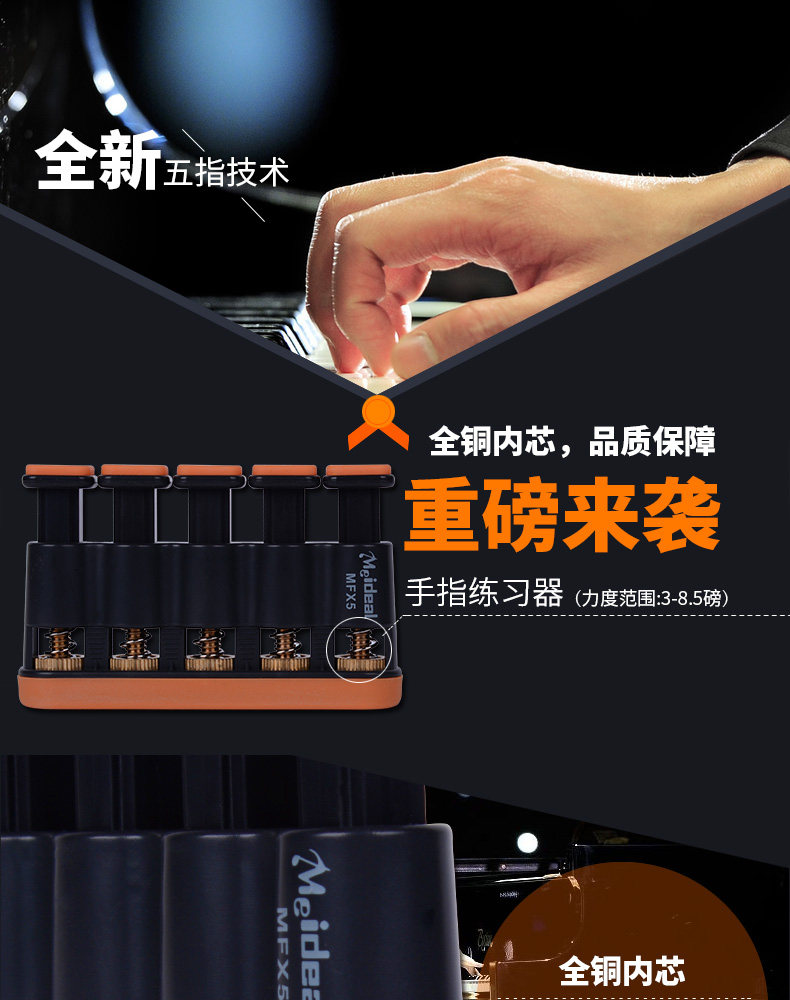 全新五指技术

全铜内芯，品质保障

重磅来袭

手指练习器（力度范围:3-8.5磅）

Meideal
MFX5

Meideal
MFX5

全铜内芯