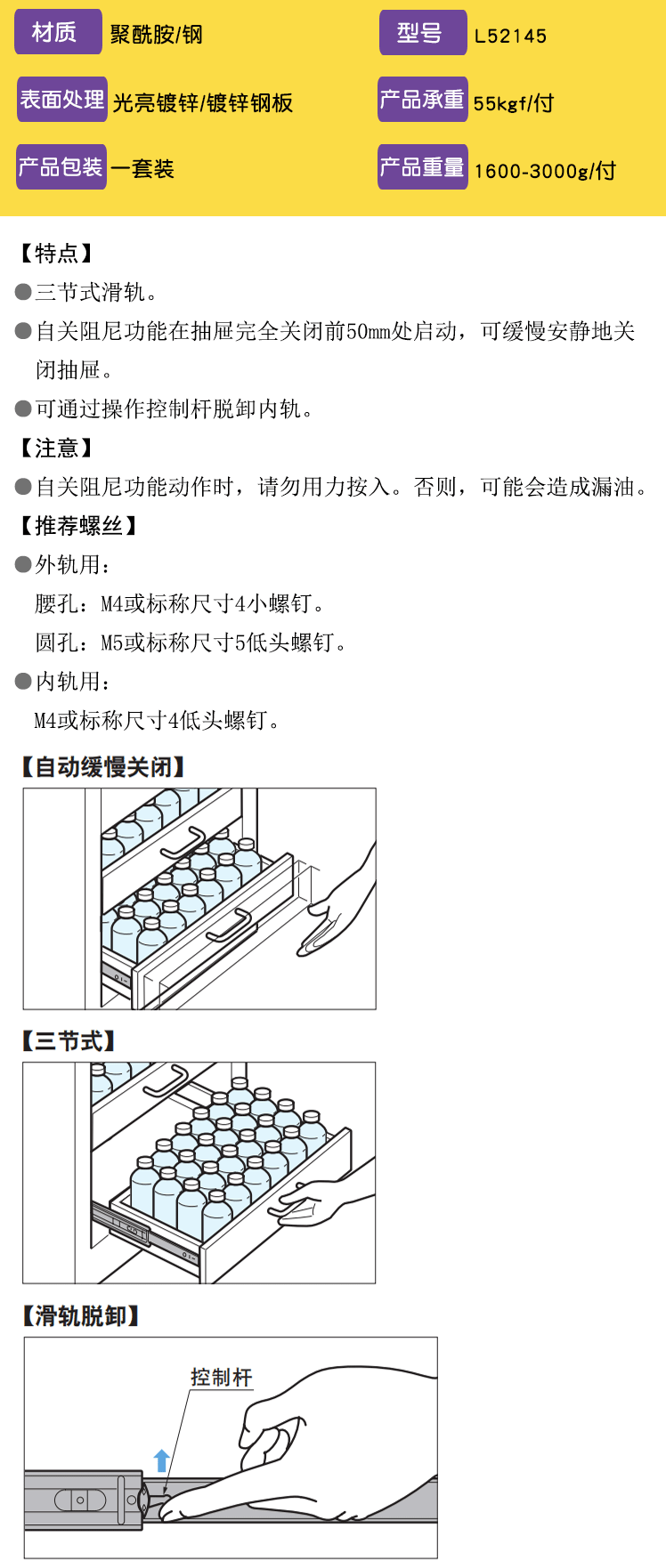 材质 聚酰胺/钢

型号 L52145

表面处理 光亮镀锌/镀锌钢板

产品承重 55kgf/付

产品包装 一套装

产品重量 1600-3000g/付

【特点】
●三节式滑轨。
●自关阻尼功能在抽屉完全关闭前50mm处启动，可缓慢安静地关闭抽屉。
●可通过操作控制杆脱卸内轨。

【注意】
●自关阻尼功能动作时，请勿用力按入。否则，可能会造成漏油。

【推荐螺丝】
●外轨用：
腰孔：M4或标称尺寸4小螺钉。
圆孔：M5或标称尺寸5低头螺钉。
●内轨用：
M4或标称尺寸4低头螺钉。

【自动缓慢关闭】

【三节式】

【滑轨脱卸】

控制杆