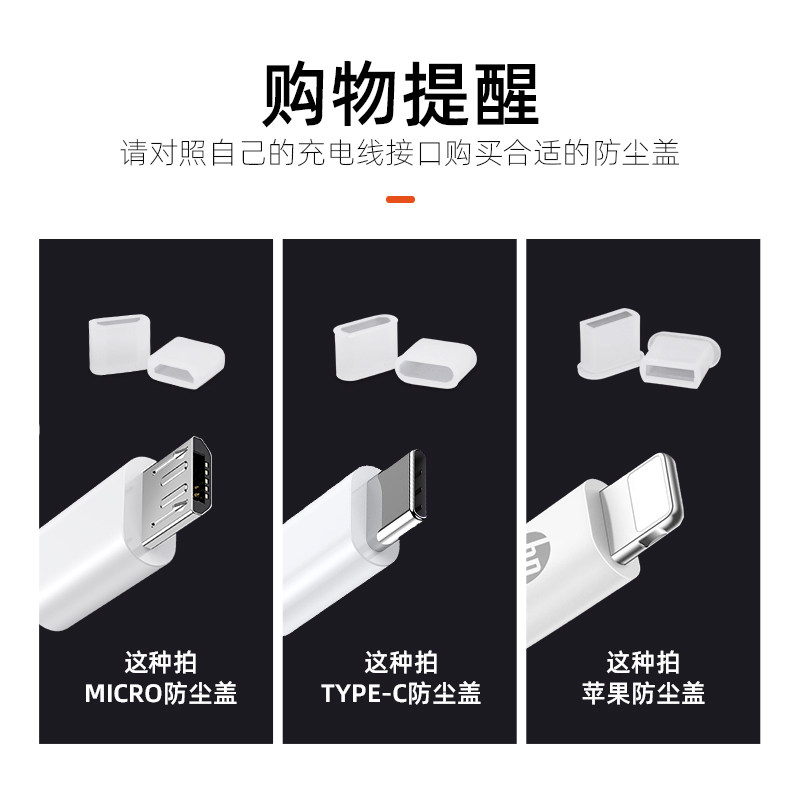 购物提醒

请对照自己的充电线接口购买合适的防尘盖

这种拍
MICRO防尘盖

这种拍
TYPE-C防尘盖

这种拍
苹果防尘盖