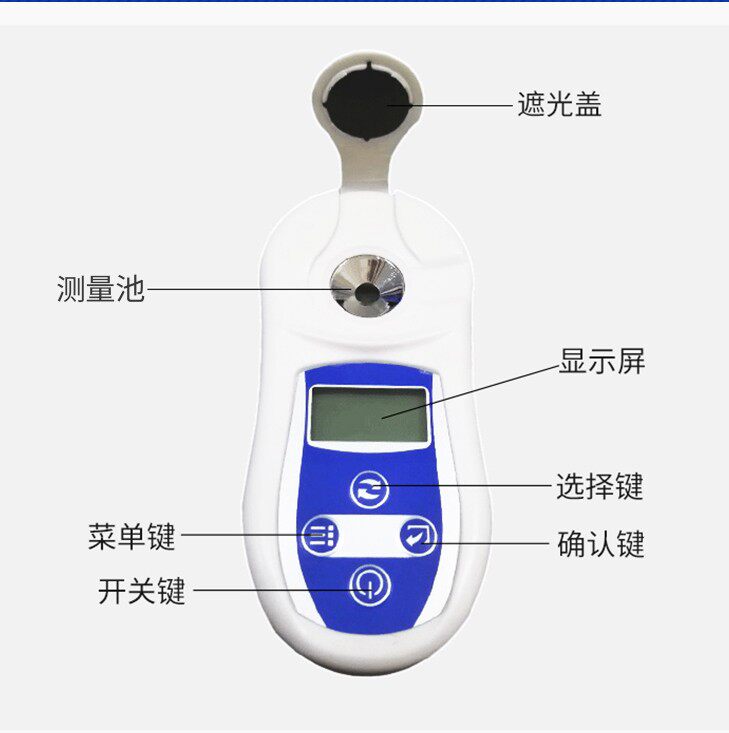 遮光盖

测量池

显示屏

选择键

菜单键

确认键

开关键