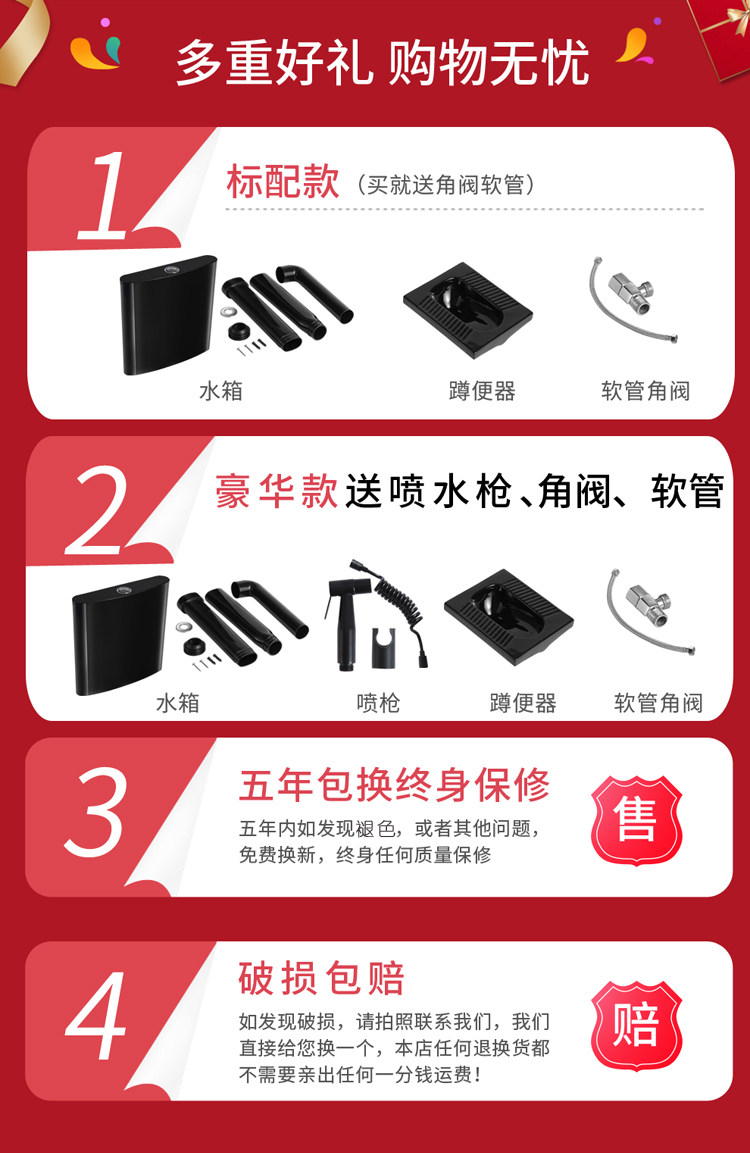 多重好礼 购物无忧

1

标配款（买就送角阀软管）

水箱　蹲便器　软管角阀

2

豪华款送喷水枪、角阀、软管

水箱　喷枪　蹲便器　软管角阀

3

五年包换终身保修

五年内如发现褪色，或者其他问题，免费换新，终身任何质量保修

售

4

破损包赔

如发现破损，请拍照联系我们，我们直接给您换一个，本店任何退换货都不需要亲出任何一分钱运费！

赔