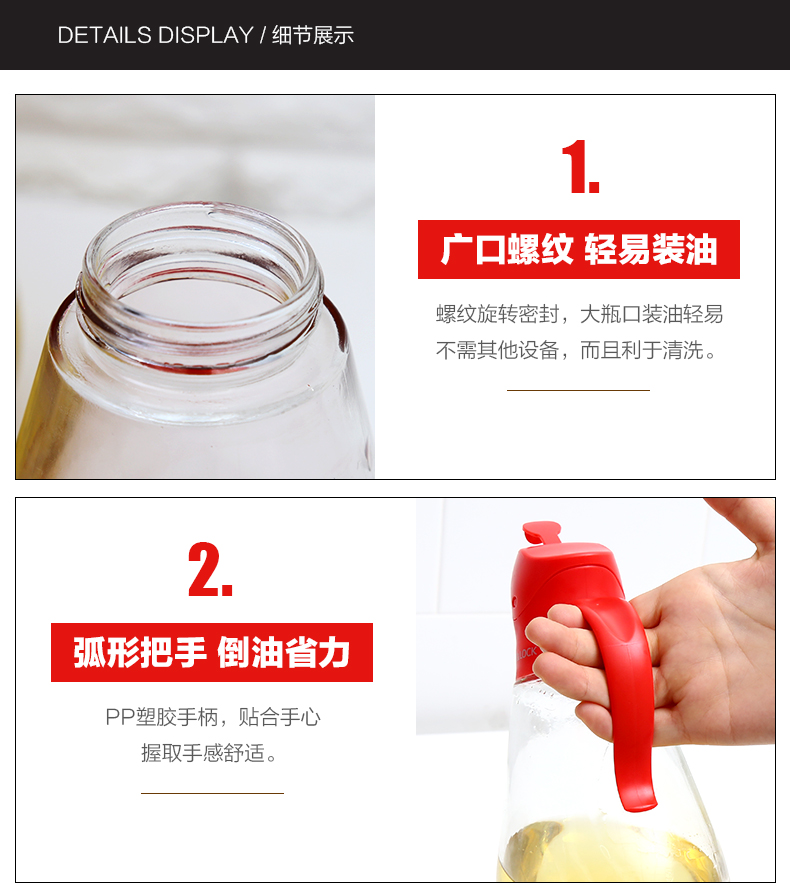 DETAILS DISPLAY / 细节展示

1.

广口螺纹 轻易装油

螺纹旋转密封，大瓶口装油轻易
不需其他设备，而且利于清洗。

2.

弧形把手 倒油省力

PP塑胶手柄，贴合手心
握取手感舒适。

LOCK