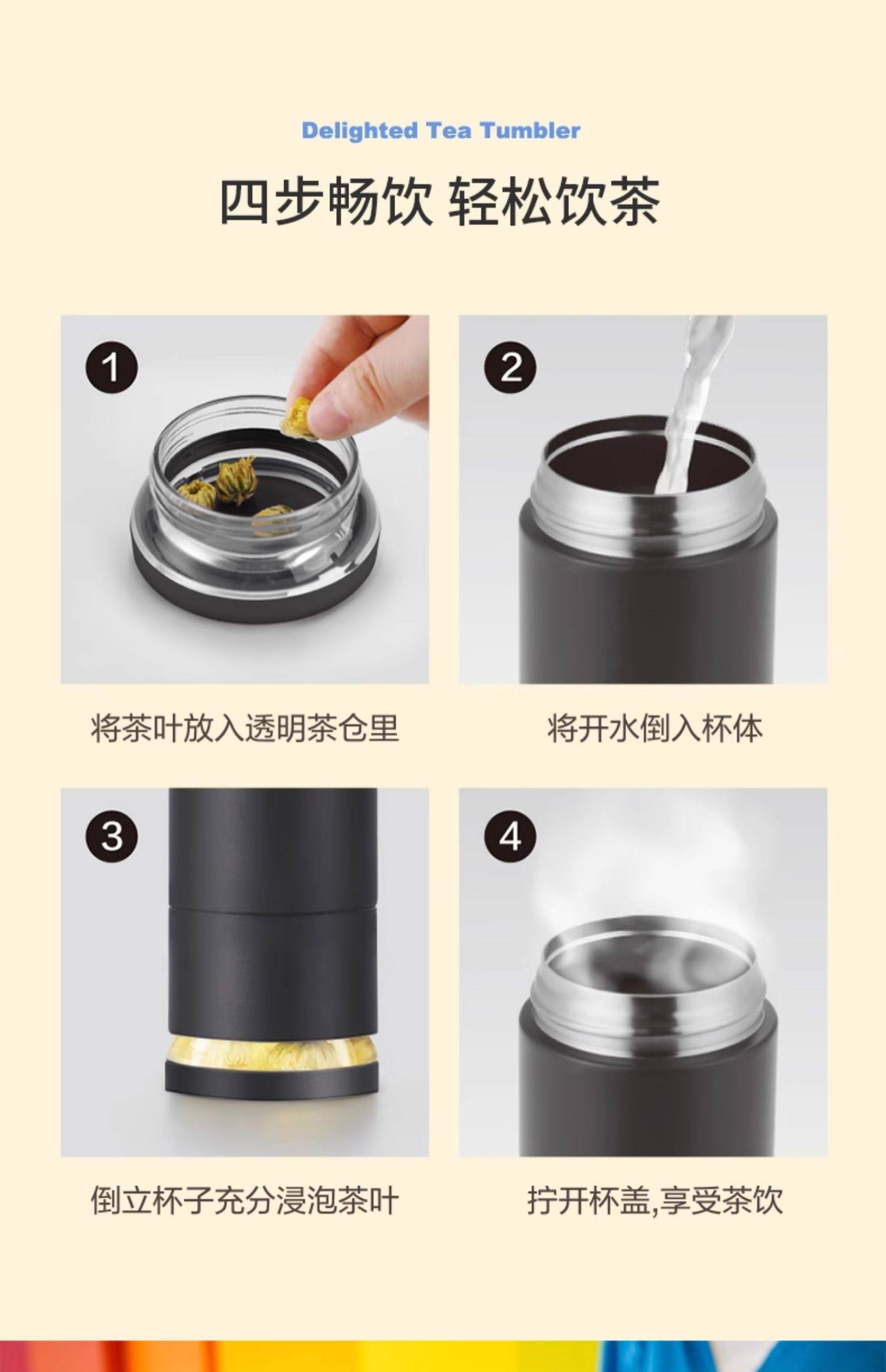 Delighted Tea Tumbler

四步畅饮 轻松饮茶

1

将茶叶放入透明茶仓里

2

将开水倒入杯体

3

倒立杯子充分浸泡茶叶

4

拧开杯盖,享受茶饮