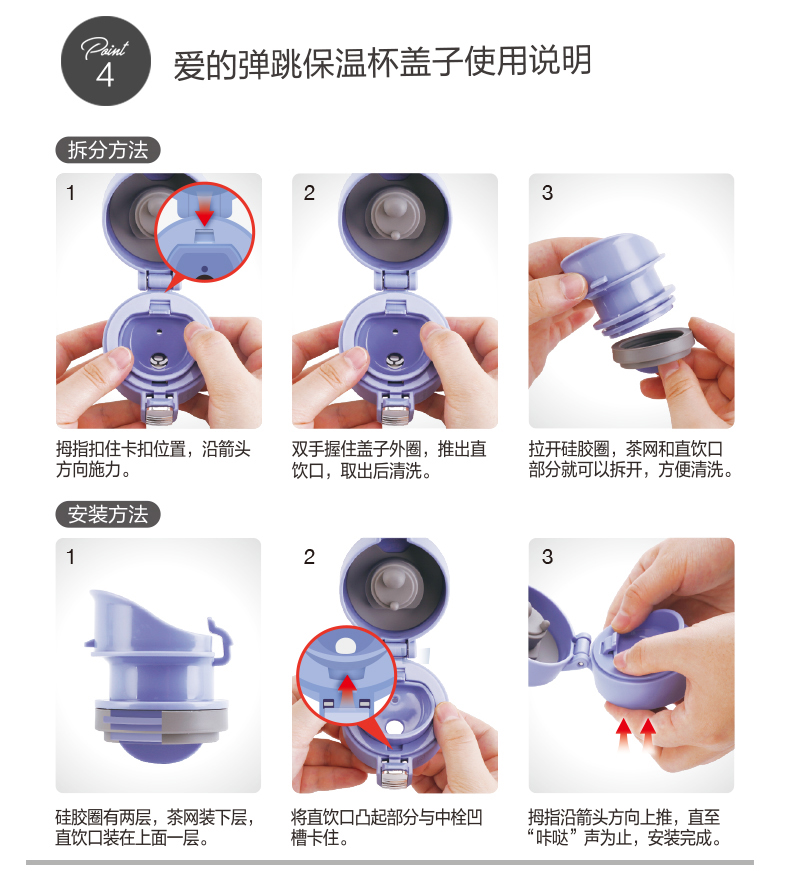 Point 4
爱的弹跳保温杯盖子使用说明

拆分方法

1
拇指扣住卡扣位置，沿箭头方向施力。

2
双手握住盖子外圈，推出直饮口，取出后清洗。

3
拉开硅胶圈，茶网和直饮口部分就可以拆开，方便清洗。

安装方法

1
硅胶圈有两层，茶网装下层，直饮口装在上面一层。

2
将直饮口凸起部分与中栓凹槽卡住。

3
拇指沿箭头方向上推，直至“咔哒”声为止，安装完成。