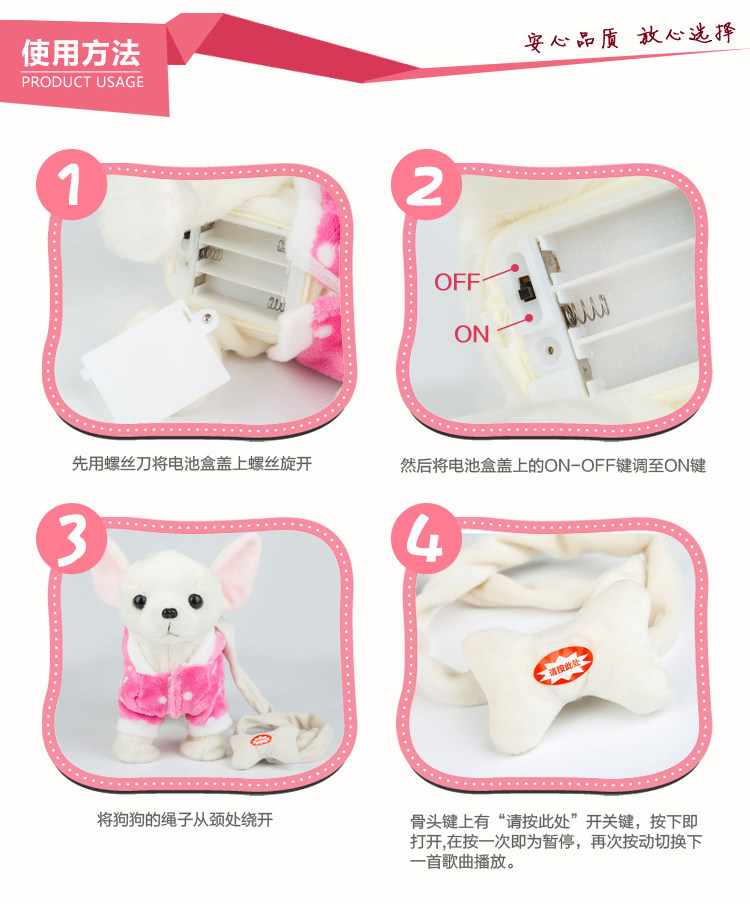 使用方法
PRODUCT USAGE

安心品质 放心选择

1

先用螺丝刀将电池盒盖上螺丝旋开

2

OFF

ON

然后将电池盒盖上的ON-OFF键调至ON键

3

将狗狗的绳子从颈处绕开

4

请按此处

骨头键上有“请按此处”开关键，按下即打开,在按一次即为暂停，再次按动切换下一首歌曲播放。