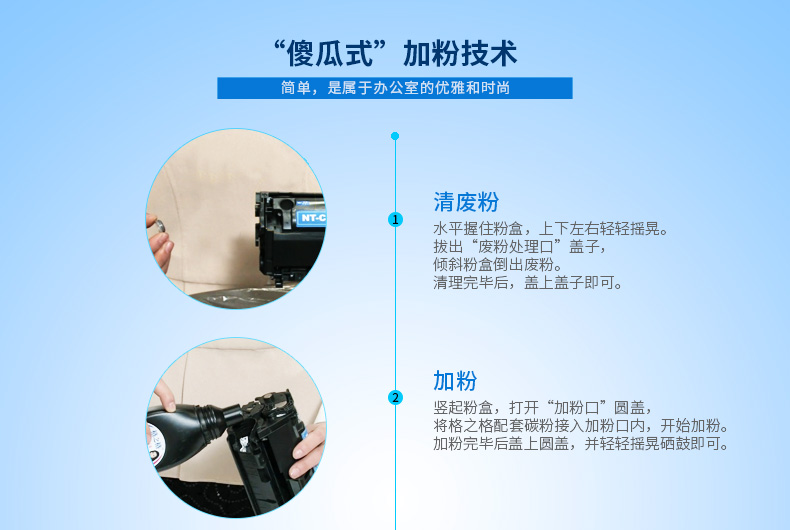 “傻瓜式”加粉技术

简单，是属于办公室的优雅和时尚

NT-C

1

清废粉

水平握住粉盒，上下左右轻轻摇晃。
拔出“废粉处理口”盖子，
倾斜粉盒倒出废粉。
清理完毕后，盖上盖子即可。

2

加粉

竖起粉盒，打开“加粉口”圆盖，
将格之格配套碳粉接入加粉口内，开始加粉。
加粉完毕后盖上圆盖，并轻轻摇晃硒鼓即可。