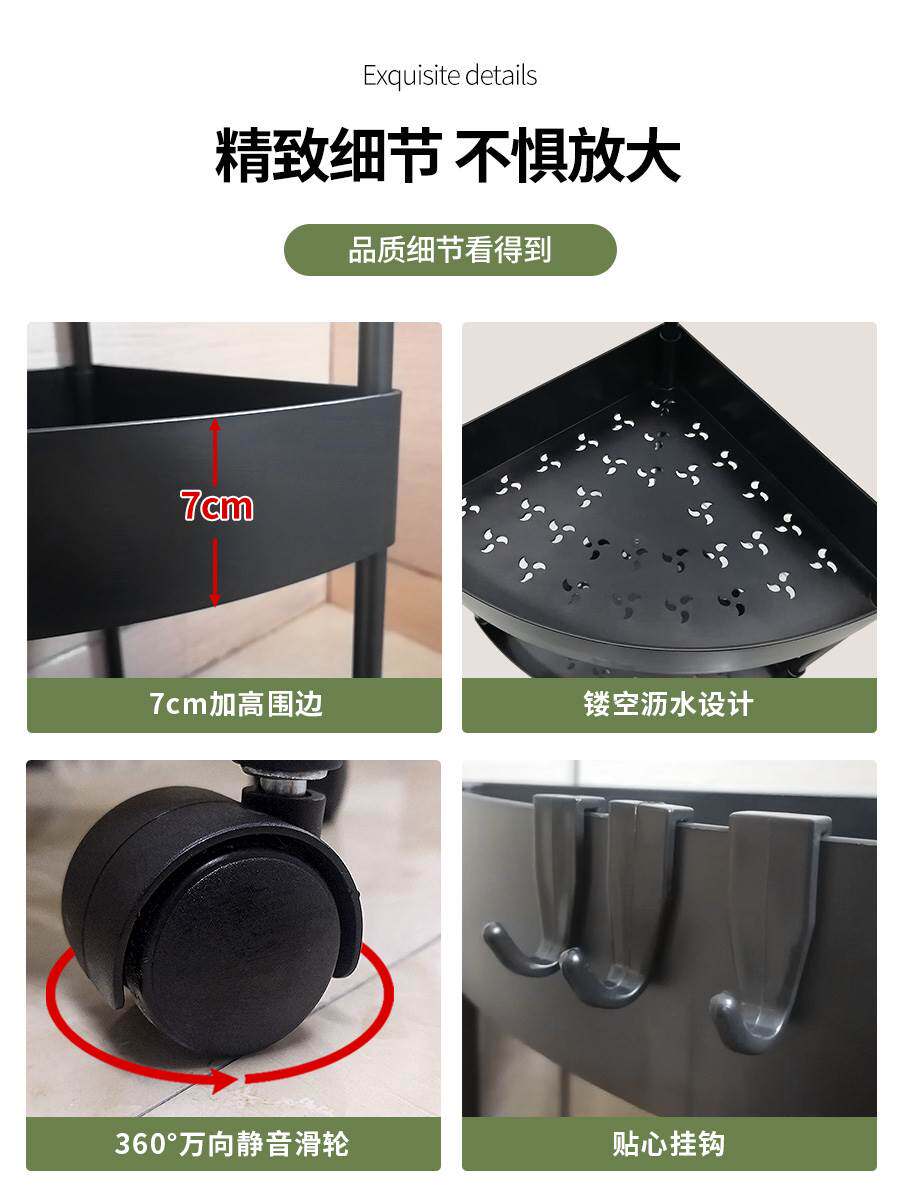 Exquisite details

精致细节 不惧放大

品质细节看得到

7cm

7cm加高围边

镂空沥水设计

360°万向静音滑轮

贴心挂钩