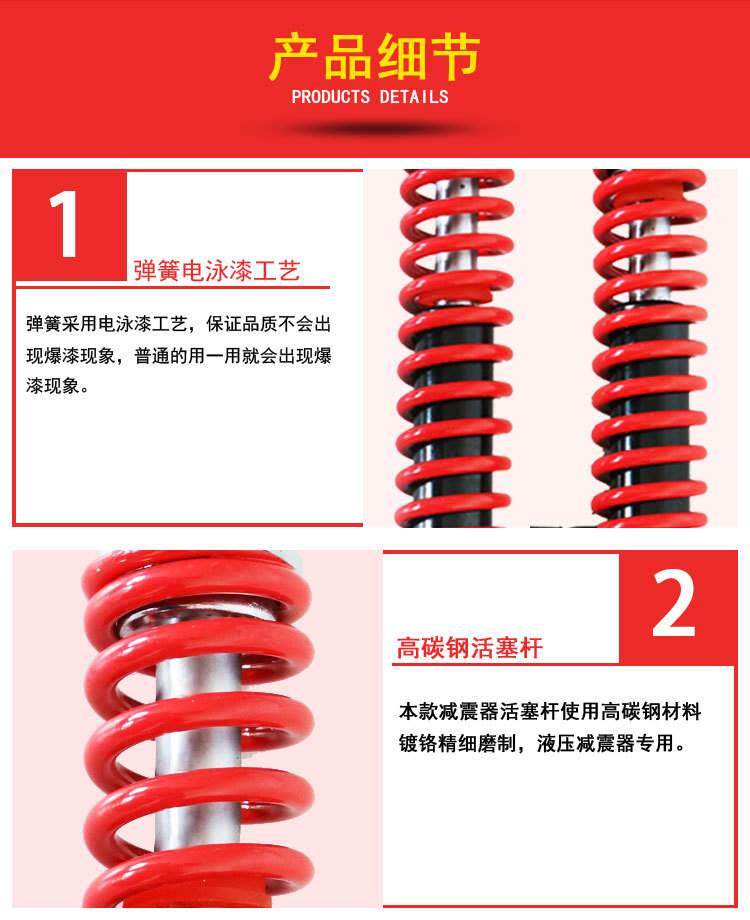 产品细节
PRODUCTS DETAILS

1
弹簧电泳漆工艺

弹簧采用电泳漆工艺，保证品质不会出现爆漆现象，普通的用一用就会出现爆漆现象。

2
高碳钢活塞杆

本款减震器活塞杆使用高碳钢材料镀铬精细磨制，液压减震器专用。