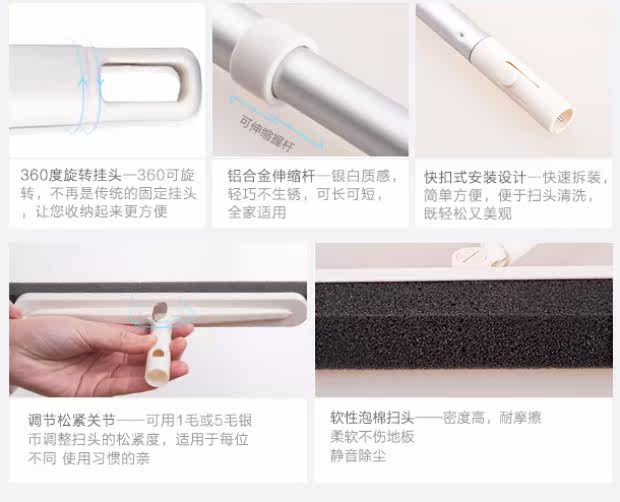 360度旋转挂头—360可旋转，不再是传统的固定挂头，让您收纳起来更方便

可伸缩握杆

铝合金伸缩杆—银白质感，轻巧不生锈，可长可短，全家适用

快扣式安装设计—快速拆装，简单方便，便于扫头清洗，既轻松又美观

调节松紧关节——可用1毛或5毛银币调整扫头的松紧度，适用于每位不同 使用习惯的亲

软性泡棉扫头——密度高，耐摩擦
柔软不伤地板
静音除尘