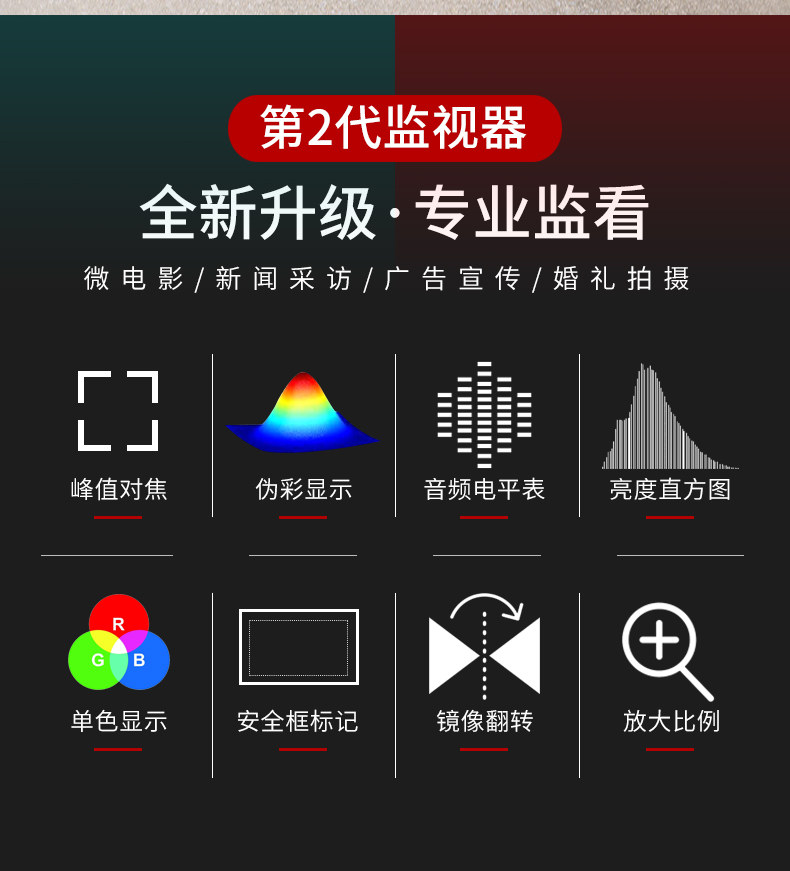 第2代监视器

全新升级·专业监看

微电影/新闻采访/广告宣传/婚礼拍摄

峰值对焦

伪彩显示

音频电平表

亮度直方图

R
G
B

单色显示

安全框标记

镜像翻转

放大比例