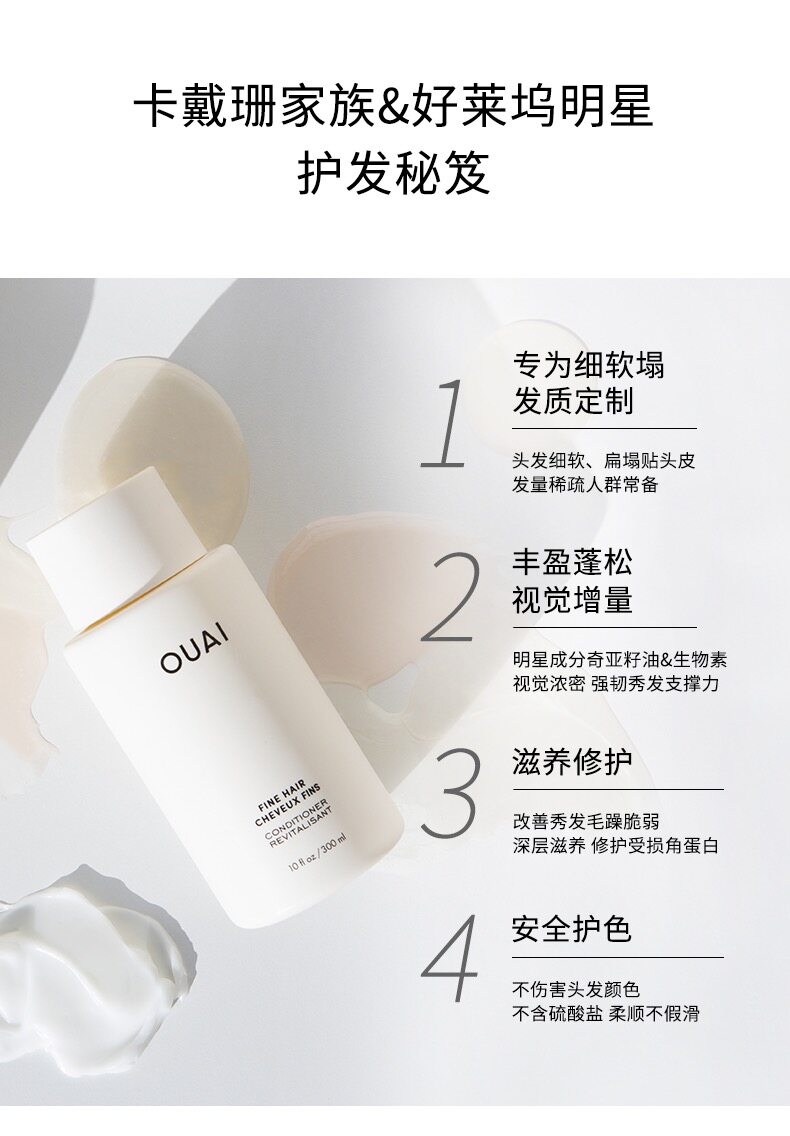 卡戴珊家族&好莱坞明星
护发秘笈

OUAI
FINE HAIR
CHEVEUX FINS
CONDITIONER
REVITALISANT
10 fl oz / 300 ml

1
专为细软塌
发质定制
头发细软、扁塌贴头皮
发量稀疏人群常备

2
丰盈蓬松
视觉增量
明星成分奇亚籽油&生物素
视觉浓密 强韧秀发支撑力

3
滋养修护
改善秀发毛躁脆弱
深层滋养 修护受损角蛋白

4
安全护色
不伤害头发颜色
不含硫酸盐 柔顺不假滑