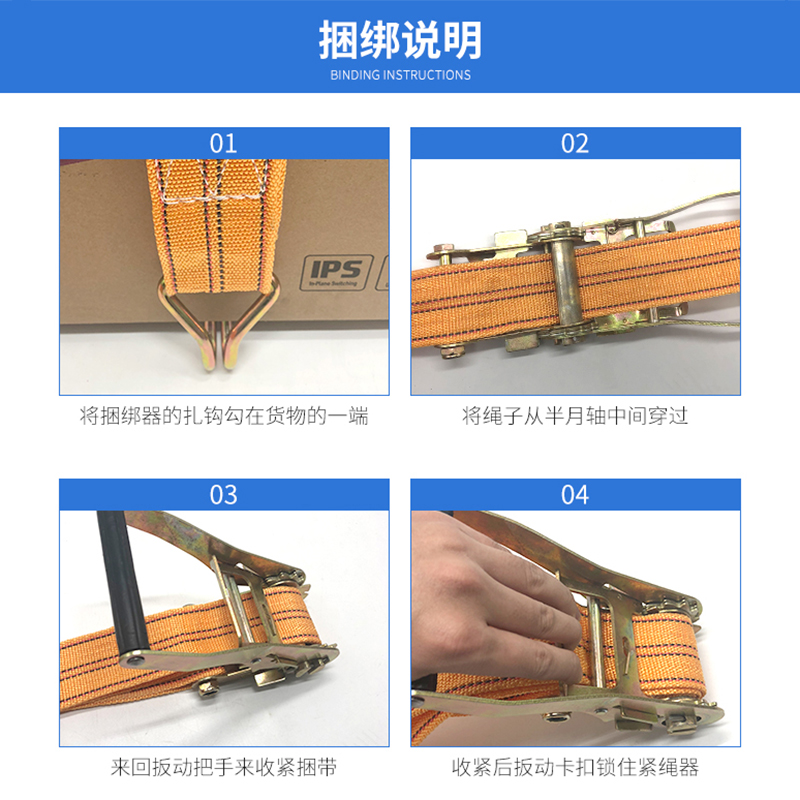 捆绑说明
BINDING INSTRUCTIONS

01

IPS
In-Plane Switching

将捆绑器的扎钩勾在货物的一端

02

将绳子从半月轴中间穿过

03

来回扳动把手来收紧捆带

04

收紧后扳动卡扣锁住紧绳器