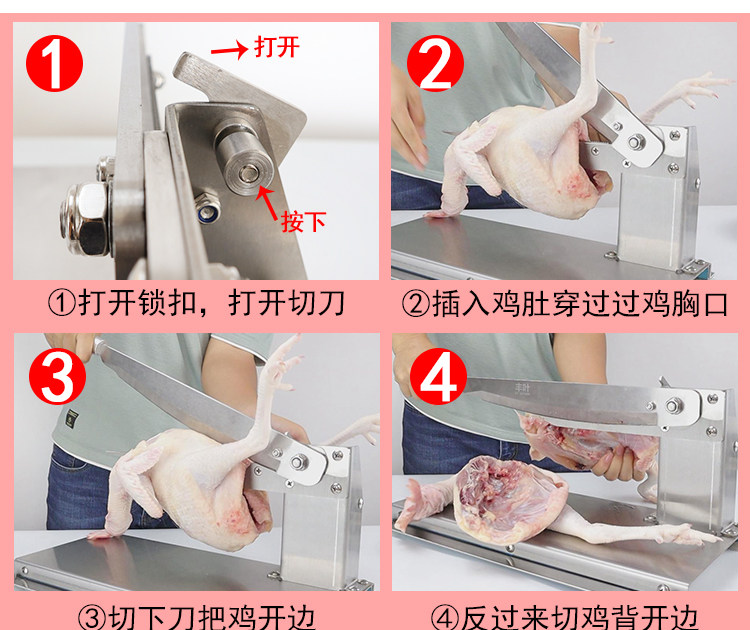 1

打开

按下

①打开锁扣，打开切刀

2

②插入鸡肚穿过过鸡胸口

3

③切下刀把鸡开边

4

丰叶

④反过来切鸡背开边