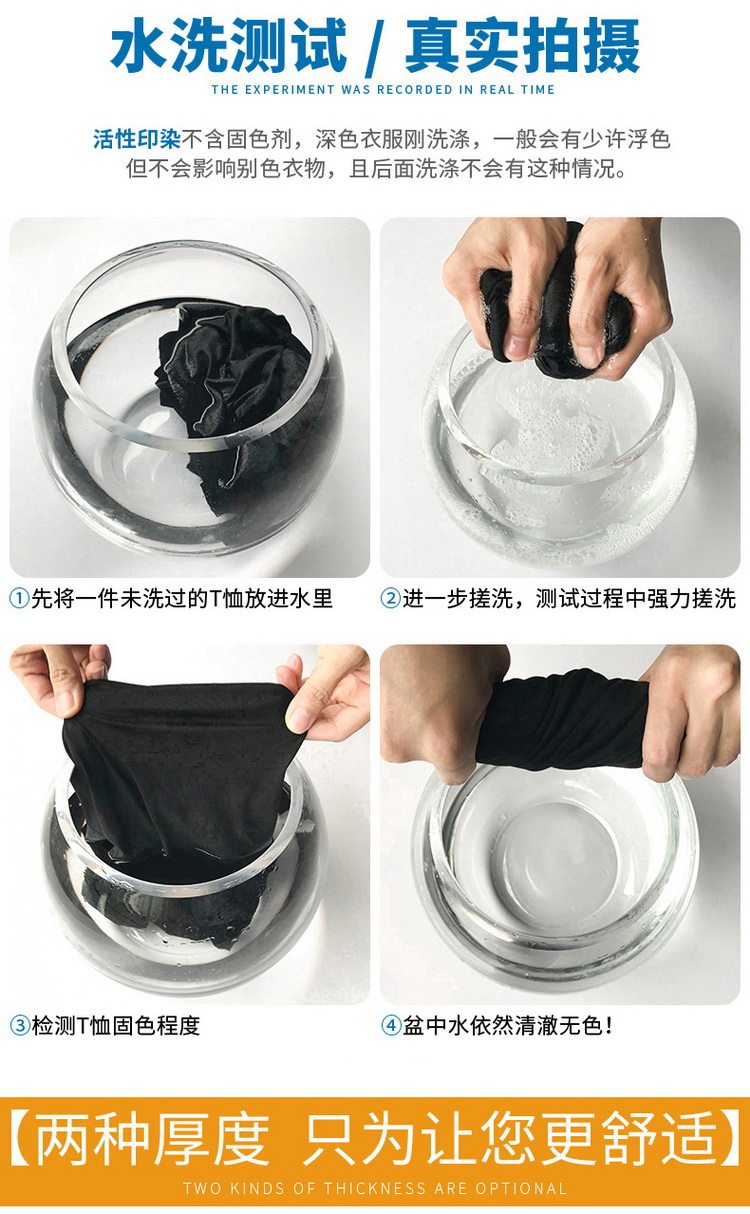 水洗测试 / 真实拍摄

THE EXPERIMENT WAS RECORDED IN REAL TIME

活性印染不含固色剂，深色衣服刚洗涤，一般会有少许浮色但不会影响别色衣物，且后面洗涤不会有这种情况。

①先将一件未洗过的T恤放进水里

②进一步搓洗，测试过程中强力搓洗

③检测T恤固色程度

④盆中水依然清澈无色！

【两种厚度 只为让您更舒适】

TWO KINDS OF THICKNESS ARE OPTIONAL