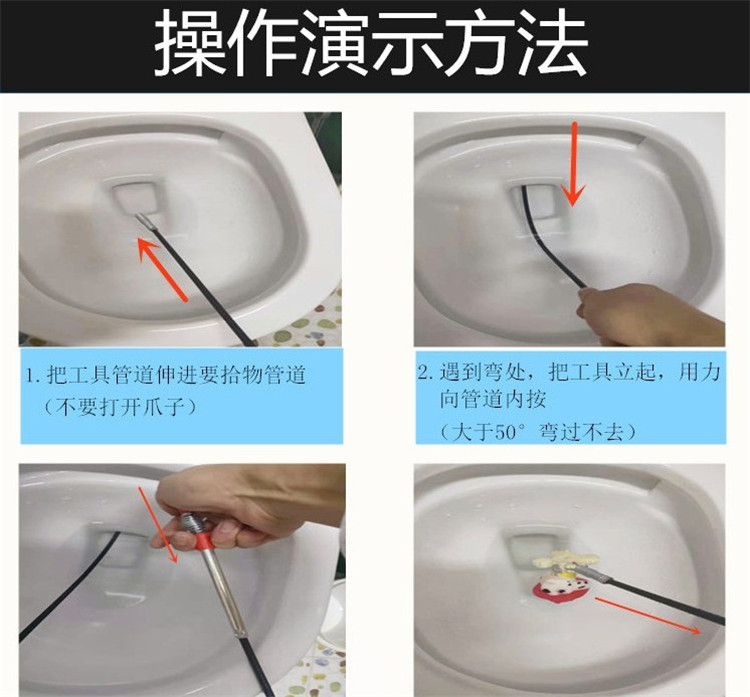 操作演示方法

1.把工具管道伸进要拾物管道
（不要打开爪子）

2.遇到弯处，把工具立起，用力向管道内按
（大于50°弯过不去）