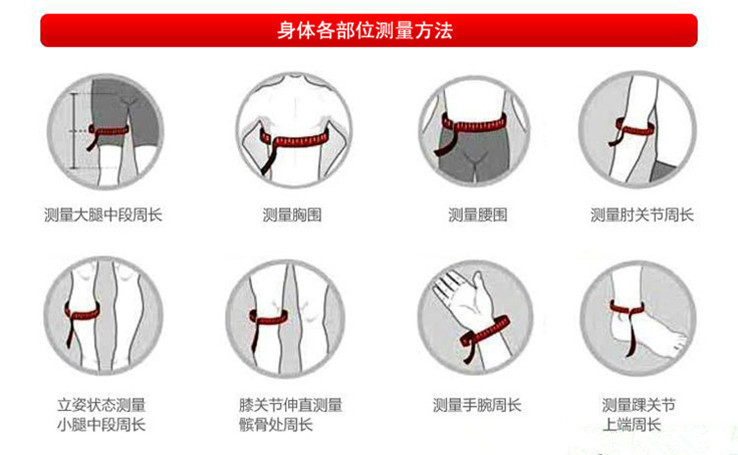 身体各部位测量方法

测量大腿中段周长

测量胸围

测量腰围

测量肘关节周长

立姿状态测量
小腿中段周长

膝关节伸直测量
髌骨处周长

测量手腕周长

测量踝关节
上端周长