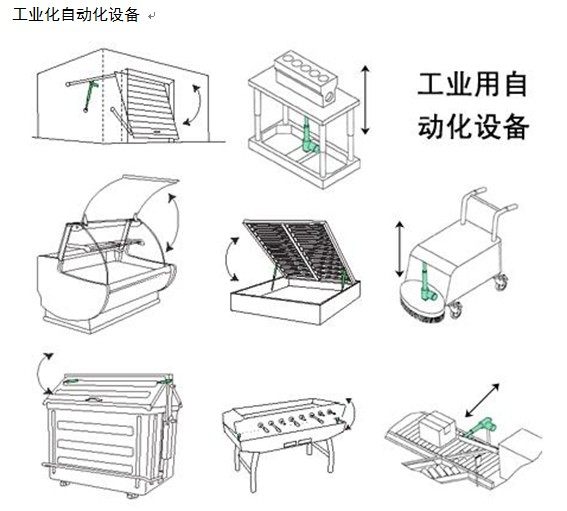 工业化自动化设备

工业用自动化设备