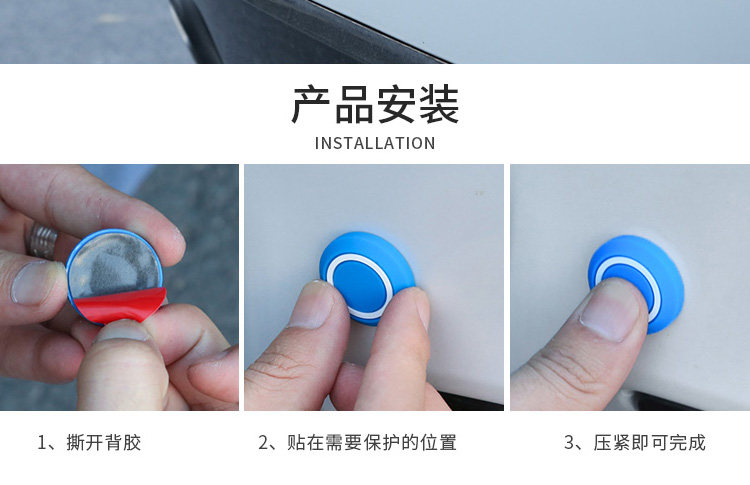 产品安装
INSTALLATION

1、撕开背胶

2、贴在需要保护的位置

3、压紧即可完成