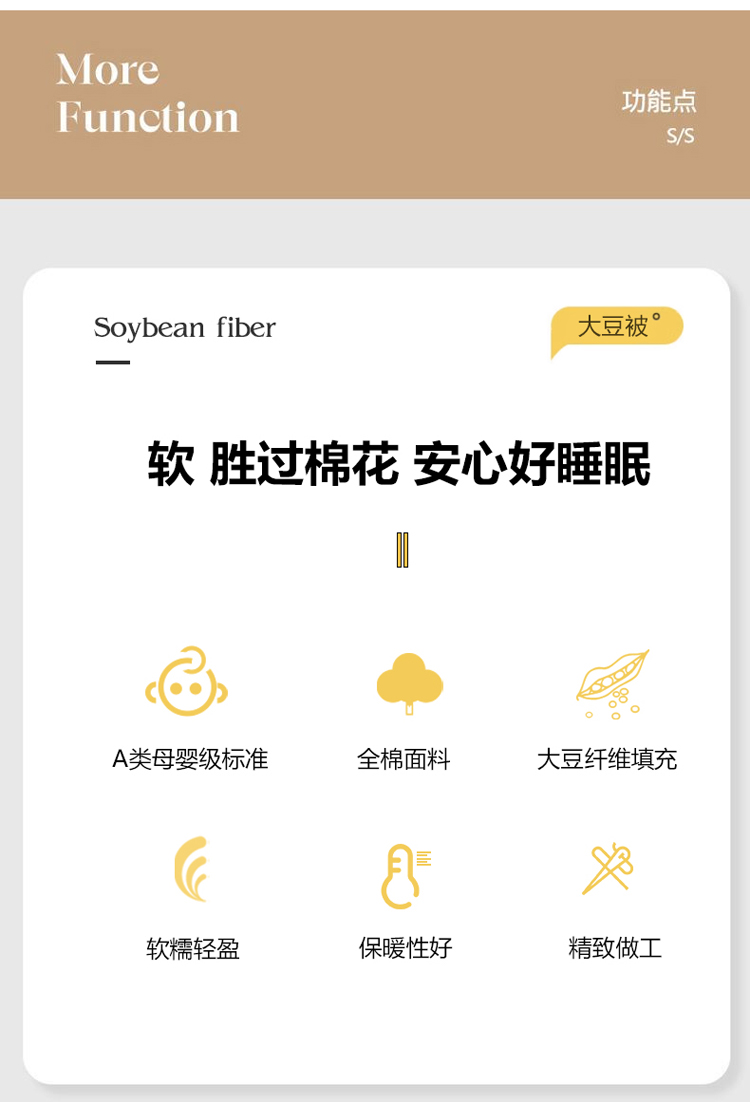 More
Function

功能点
S/S

Soybean fiber

大豆被°

软 胜过棉花 安心好睡眠

A类母婴级标准

全棉面料

大豆纤维填充

软糯轻盈

保暖性好

精致做工