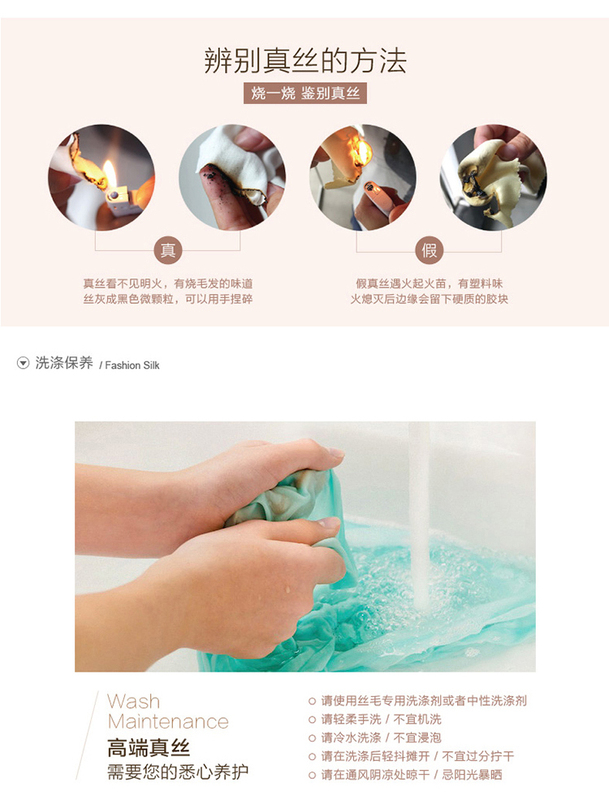 辨别真丝的方法

烧一烧 鉴别真丝

真

真丝看不见明火，有烧毛发的味道 丝灰成黑色微颗粒，可以用手捏碎

假

假真丝遇火起火苗，有塑料味 火熄灭后边缘会留下硬质的胶块

洗涤保养 / Fashion Silk

Wash Maintenance

高端真丝 需要您的悉心养护

请使用丝毛专用洗涤剂或者中性洗涤剂
请轻柔手洗 / 不宜机洗
请冷水洗涤 / 不宜浸泡
请在洗涤后轻抖摊开 / 不宜过分拧干
请在通风阴凉处晾干 / 忌阳光暴晒