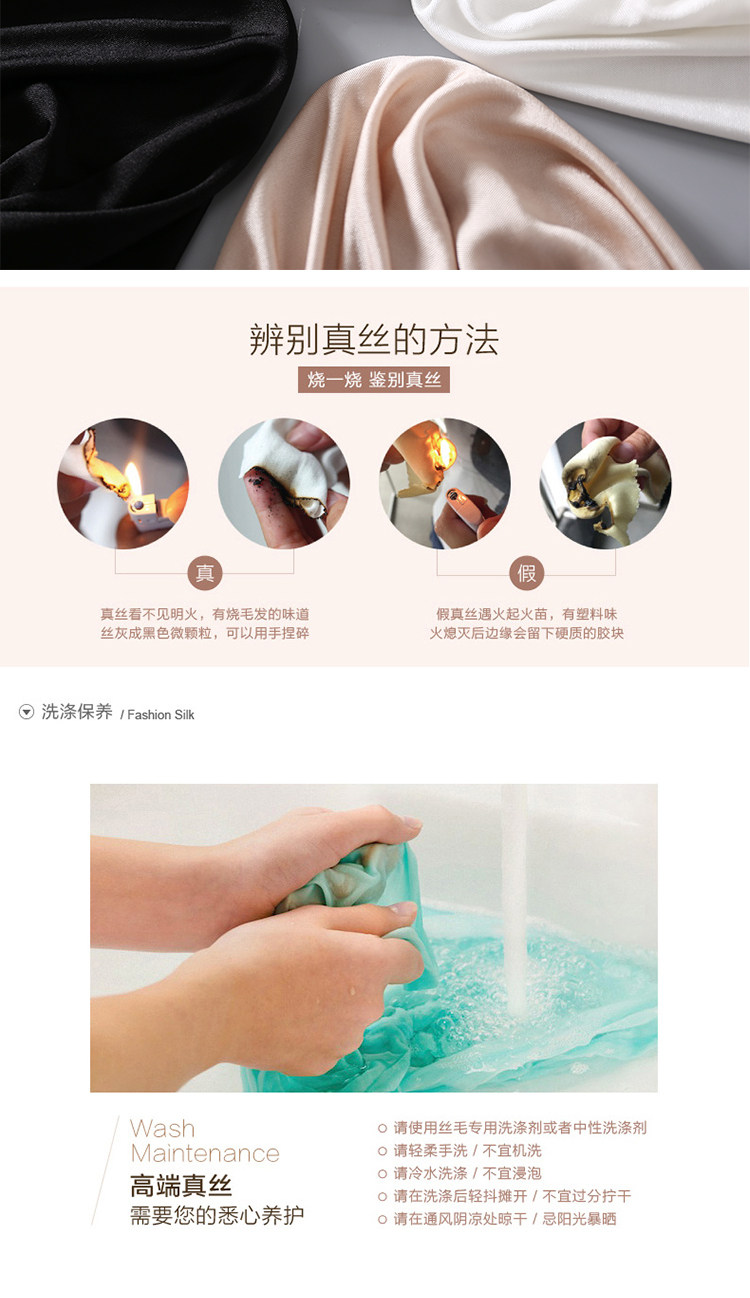 辨别真丝的方法

烧一烧 鉴别真丝

真

真丝看不见明火，有烧毛发的味道
丝灰成黑色微颗粒，可以用手捏碎

假

假真丝遇火起火苗，有塑料味
火熄灭后边缘会留下硬质的胶块

洗涤保养 / Fashion Silk

Wash
Maintenance
高端真丝
需要您的悉心养护

请使用丝毛专用洗涤剂或者中性洗涤剂
请轻柔手洗 / 不宜机洗
请冷水洗涤 / 不宜浸泡
请在洗涤后轻抖摊开 / 不宜过分拧干
请在通风阴凉处晾干 / 忌阳光暴晒