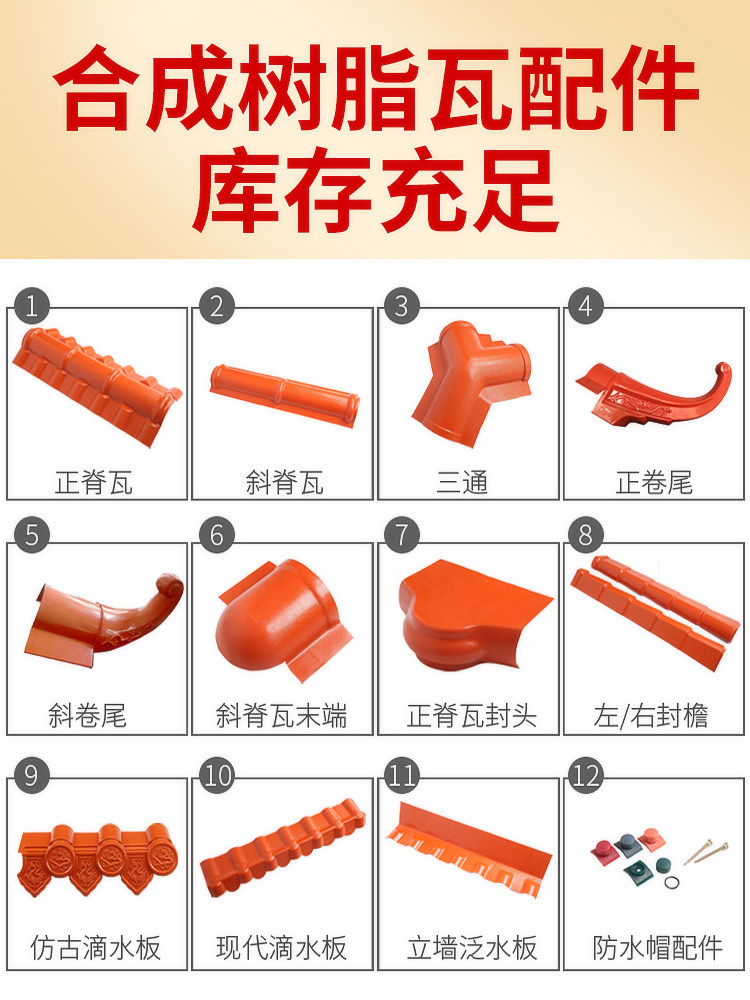 合成树脂瓦配件
库存充足

1
正脊瓦

2
斜脊瓦

3
三通

4
正卷尾

5
斜卷尾

6
斜脊瓦末端

7
正脊瓦封头

8
左/右封檐

9
仿古滴水板

10
现代滴水板

11
立墙泛水板

12
防水帽配件