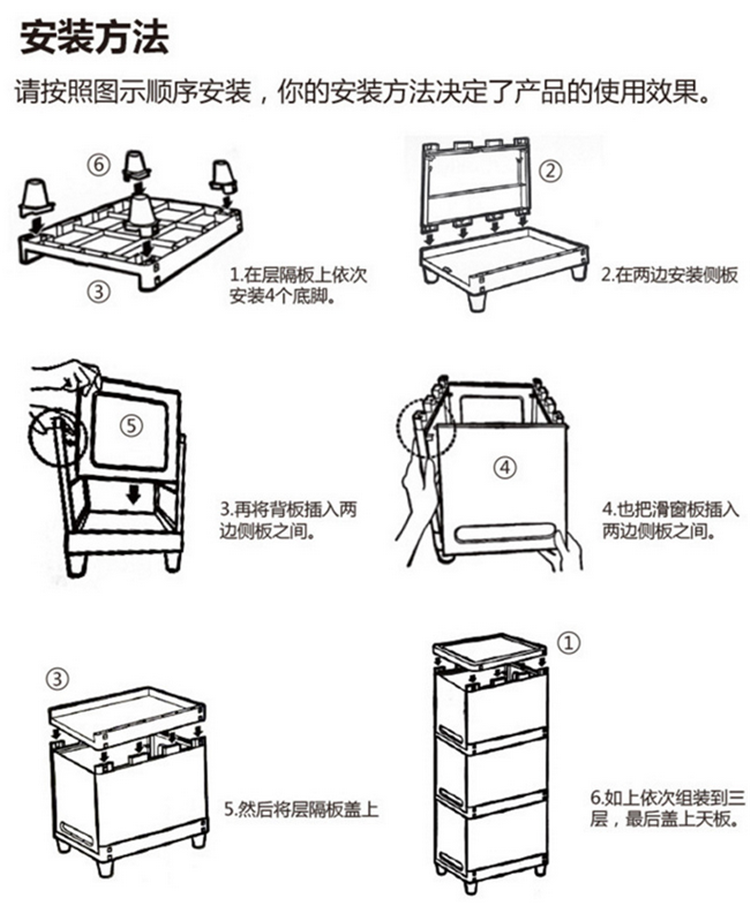 安装方法

请按照图示顺序安装，你的安装方法决定了产品的使用效果。

⑥

③

1.在层隔板上依次安装4个底脚。

②

2.在两边安装侧板

⑤

3.再将背板插入两边侧板之间。

④

4.也把滑窗板插入两边侧板之间。

③

5.然后将层隔板盖上

①

6.如上依次组装到三层，最后盖上天板。