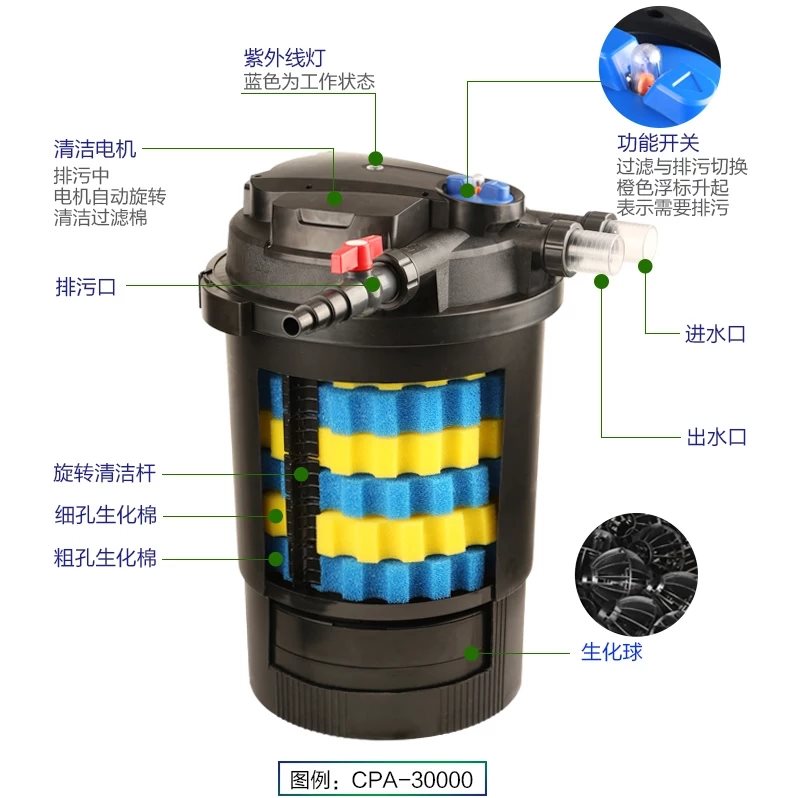 紫外线灯
蓝色为工作状态

清洁电机
排污中
电机自动旋转
清洁过滤棉

功能开关
过滤与排污切换
橙色浮标升起
表示需要排污

排污口

进水口

出水口

旋转清洁杆

细孔生化棉

粗孔生化棉

生化球

图例：CPA-30000