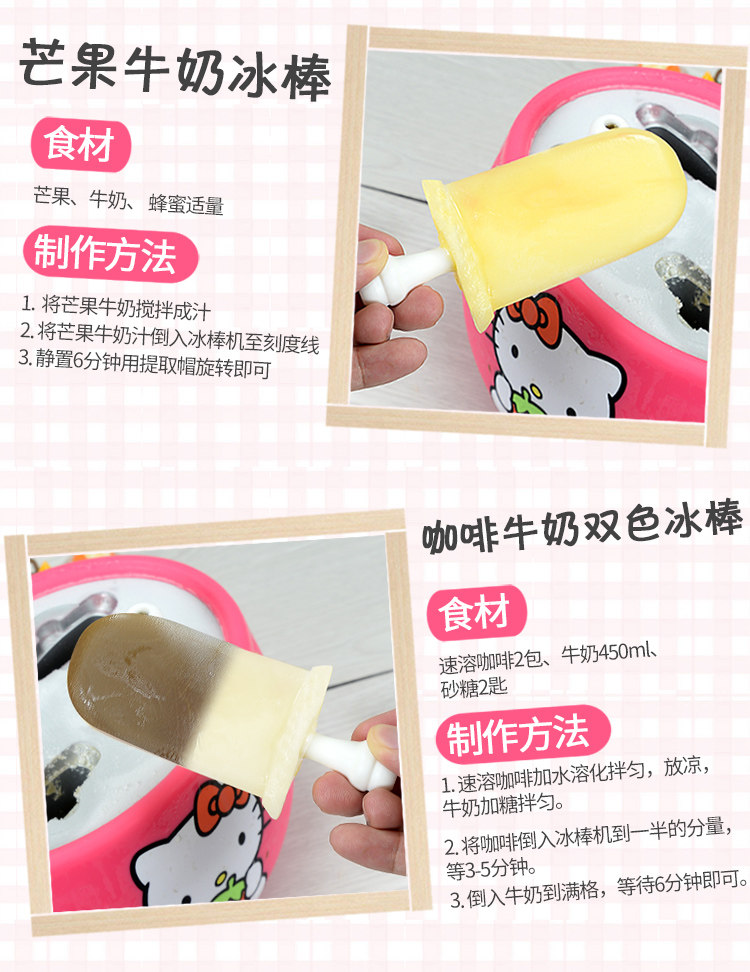 芒果牛奶冰棒

食材

芒果、牛奶、蜂蜜适量

制作方法

1. 将芒果牛奶搅拌成汁
2. 将芒果牛奶汁倒入冰棒机至刻度线
3. 静置6分钟用提取帽旋转即可

咖啡牛奶双色冰棒

食材

速溶咖啡2包、牛奶450ml、砂糖2匙

制作方法

1. 速溶咖啡加水溶化拌匀，放凉，牛奶加糖拌匀。

2. 将咖啡倒入冰棒机到一半的分量，等3-5分钟。

3. 倒入牛奶到满格，等待6分钟即可。