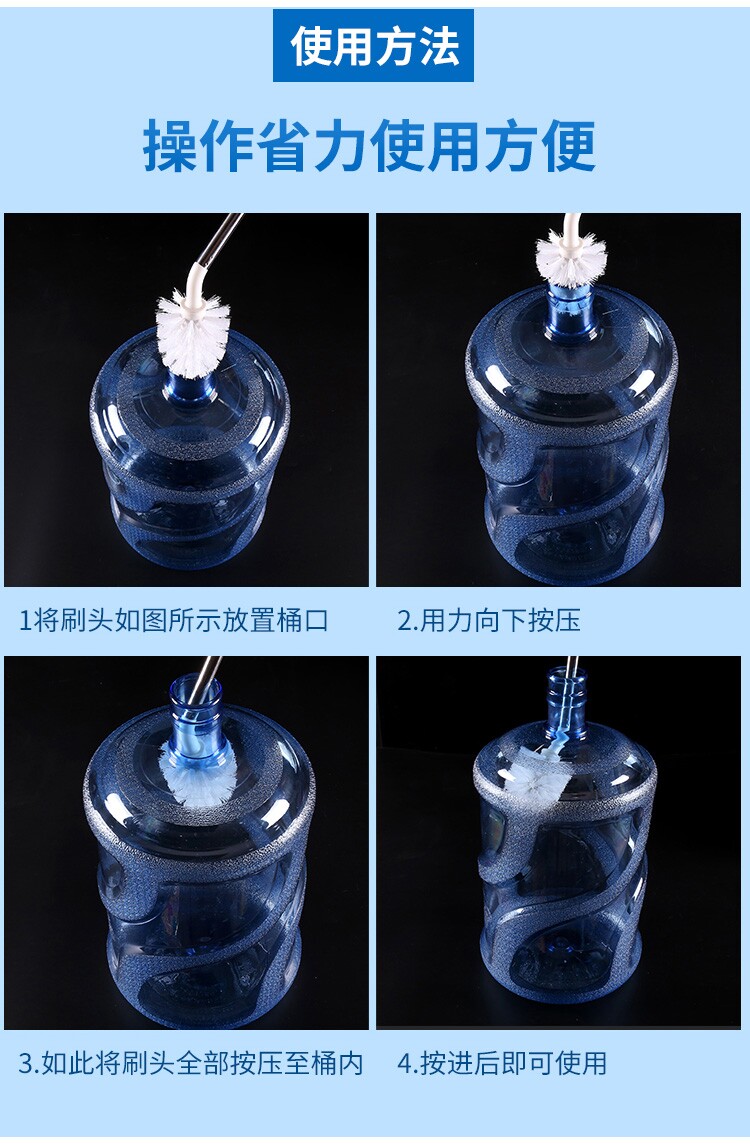 使用方法

操作省力使用方便

1将刷头如图所示放置桶口

2.用力向下按压

3.如此将刷头全部按压至桶内

4.按进后即可使用