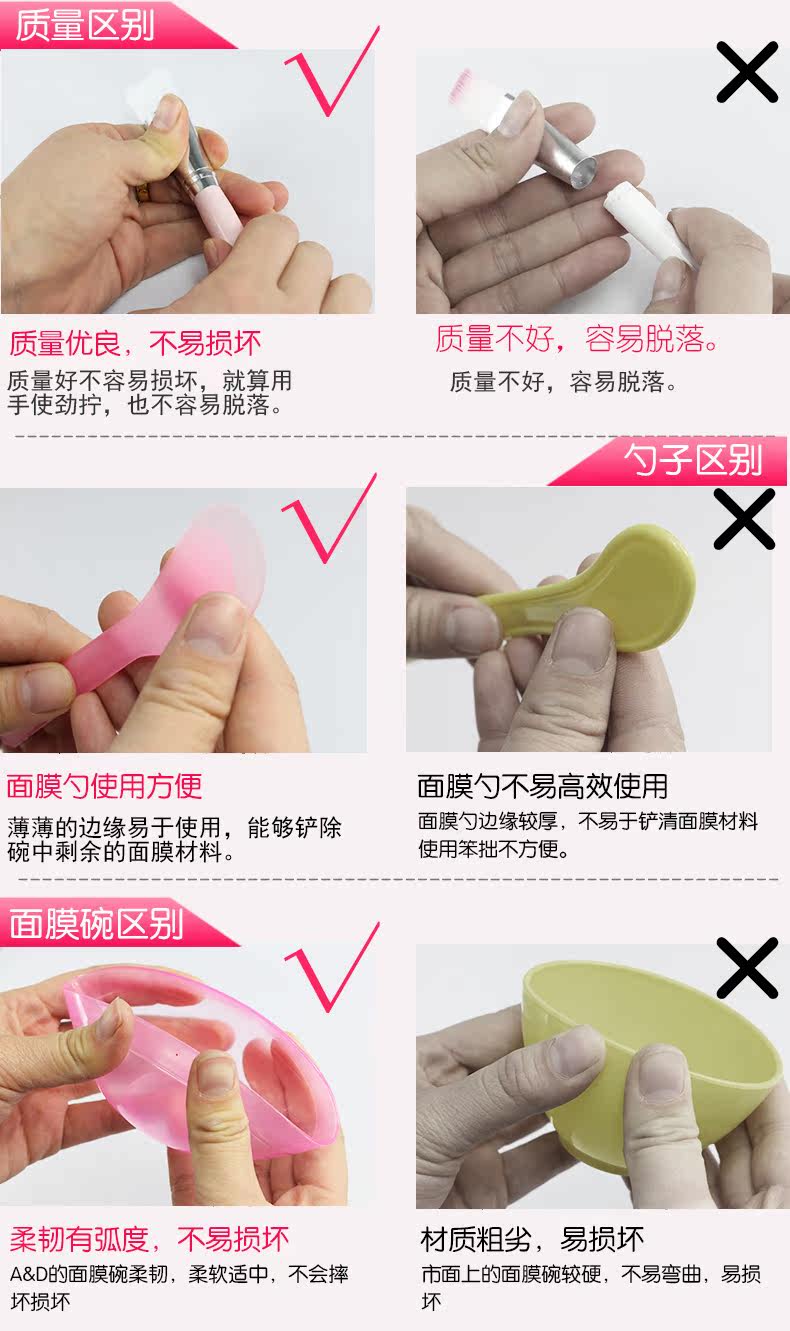 质量区别

质量优良，不易损坏

质量好不容易损坏，就算用手使劲拧，也不容易脱落。

质量不好，容易脱落。

质量不好，容易脱落。

勺子区别

面膜勺使用方便

薄薄的边缘易于使用，能够铲除碗中剩余的面膜材料。

面膜勺不易高效使用

面膜勺边缘较厚，不易于铲清面膜材料使用笨拙不方便。

面膜碗区别

柔韧有弧度，不易损坏

A&D的面膜碗柔韧，柔软适中，不会摔坏损坏

材质粗劣，易损坏

市面上的面膜碗较硬，不易弯曲，易损坏