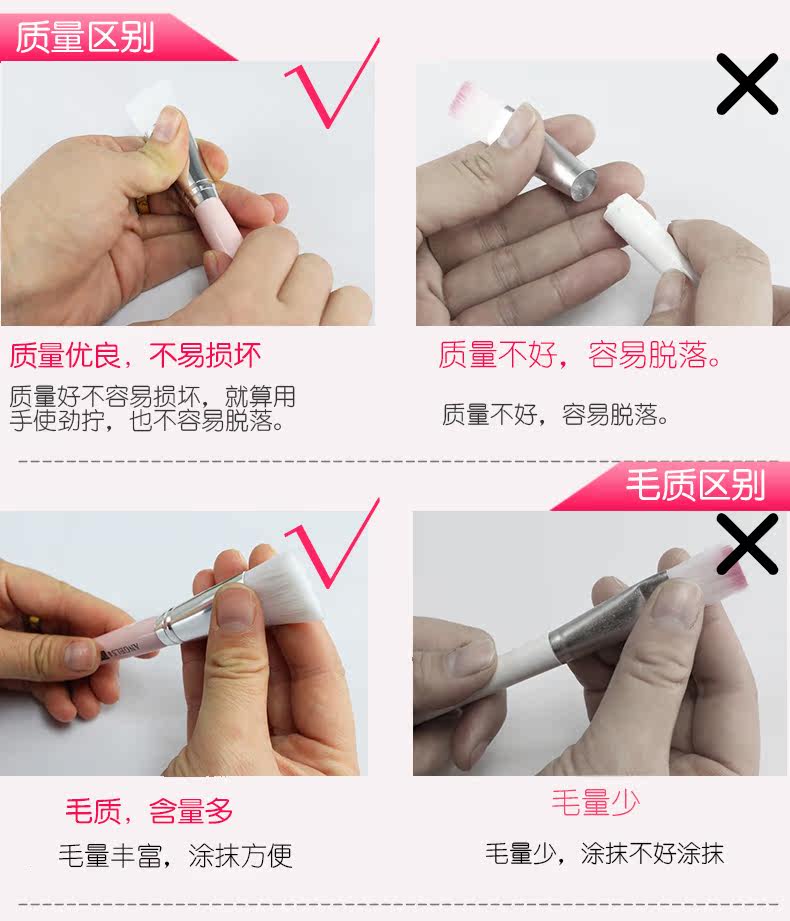 质量区别

质量优良，不易损坏

质量好不容易损坏，就算用手使劲拧，也不容易脱落。

质量不好，容易脱落。

质量不好，容易脱落。

毛质区别

毛质，含量多

毛量丰富，涂抹方便

毛量少

毛量少，涂抹不好涂抹