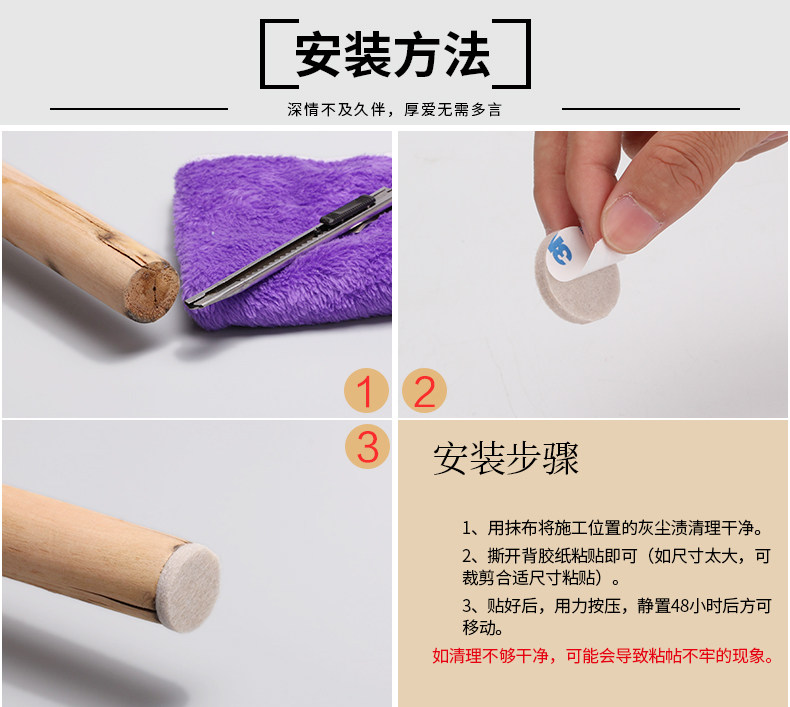 安装方法

深情不及久伴，厚爱无需多言

3M

1

2

3

安装步骤

1、用抹布将施工位置的灰尘渍清理干净。

2、撕开背胶纸粘贴即可（如尺寸太大，可裁剪合适尺寸粘贴）。

3、贴好后，用力按压，静置48小时后方可移动。

如清理不够干净，可能会导致粘帖不牢的现象。