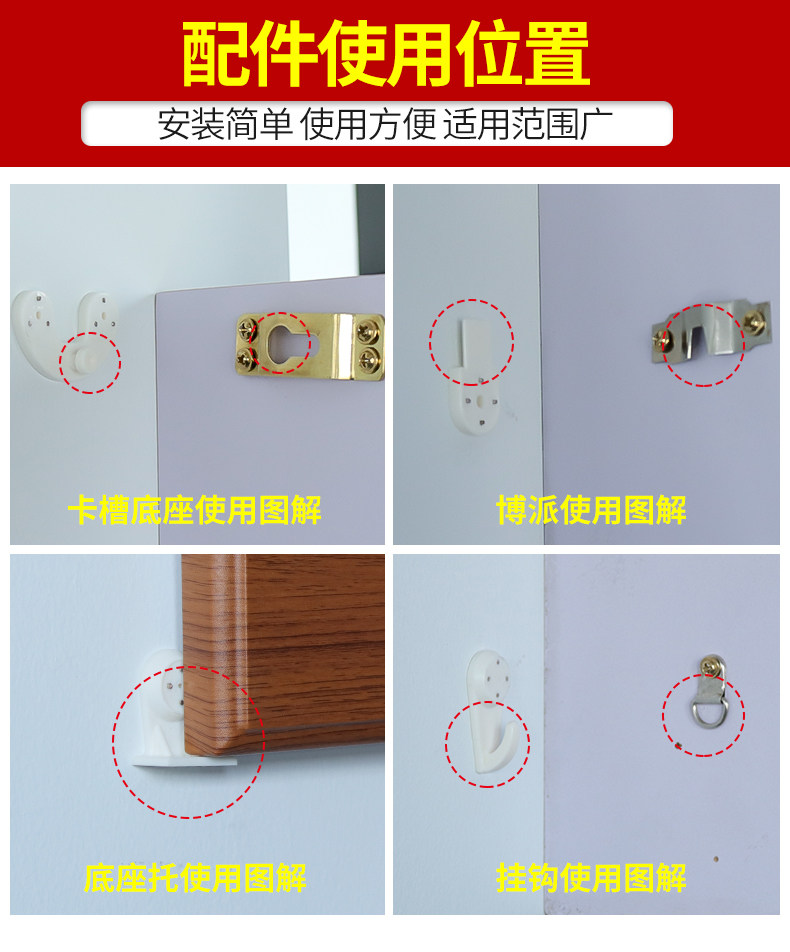 配件使用位置

安装简单 使用方便 适用范围广

卡槽底座使用图解

博派使用图解

底座托使用图解

挂钩使用图解