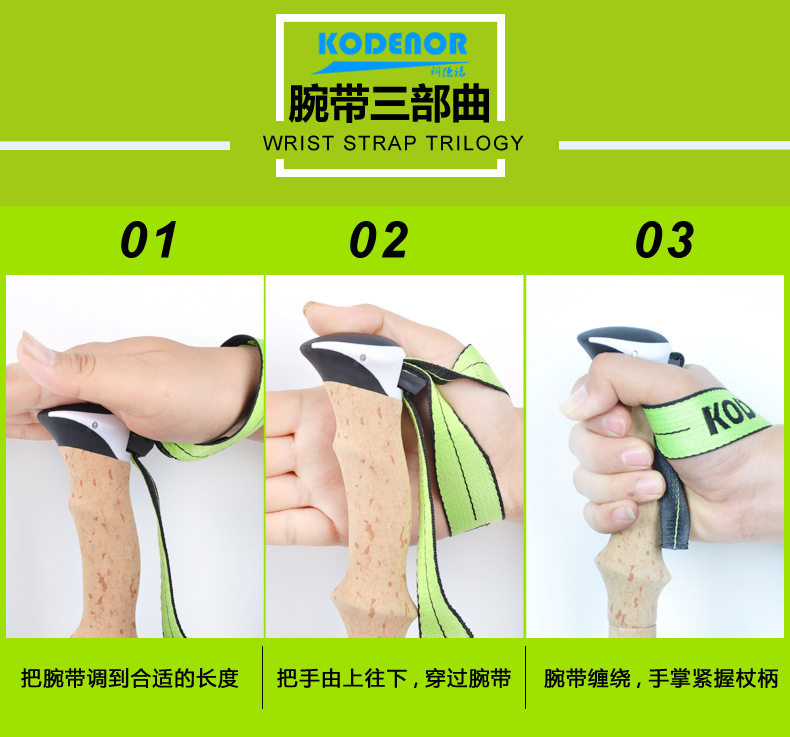 KODENOR
柯德诺
腕带三部曲
WRIST STRAP TRILOGY

01

02

03

KOD

把腕带调到合适的长度

把手由上往下，穿过腕带

腕带缠绕，手掌紧握杖柄