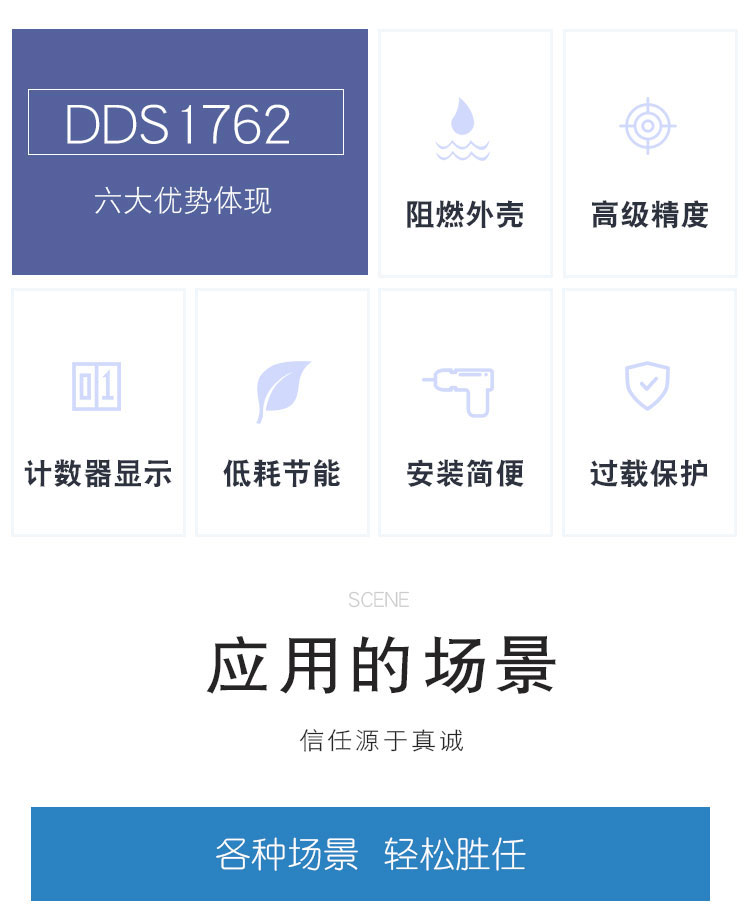 DDS1762
六大优势体现

阻燃外壳

高级精度

计数器显示

低耗节能

安装简便

过载保护

SCENE
应用的场景
信任源于真诚

各种场景 轻松胜任