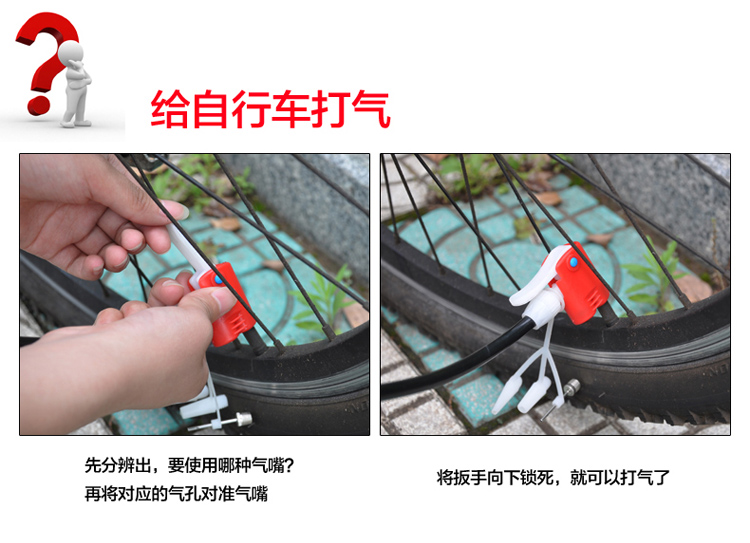 给自行车打气

先分辨出，要使用哪种气嘴？
再将对应的气孔对准气嘴

将扳手向下锁死，就可以打气了