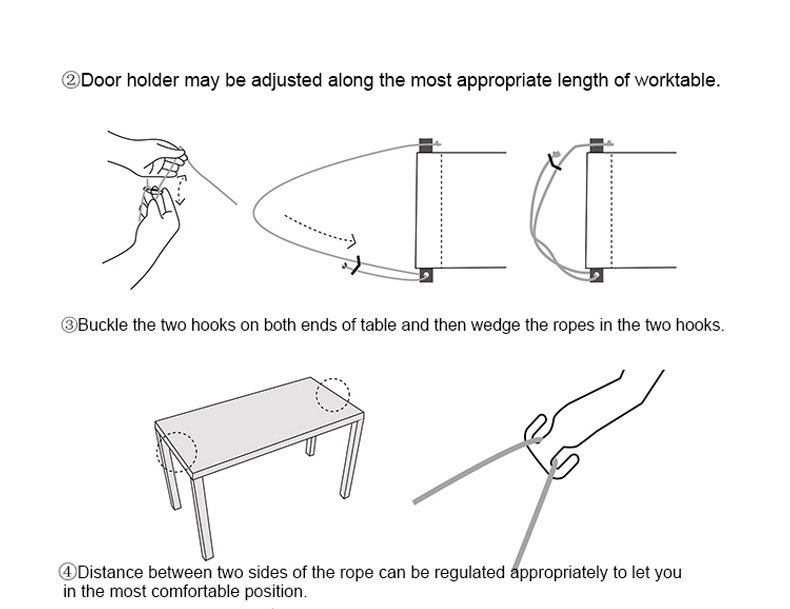 ②Door holder may be adjusted along the most appropriate length of worktable.

③Buckle the two hooks on both ends of table and then wedge the ropes in the two hooks.

④Distance between two sides of the rope can be regulated appropriately to let you in the most comfortable position.