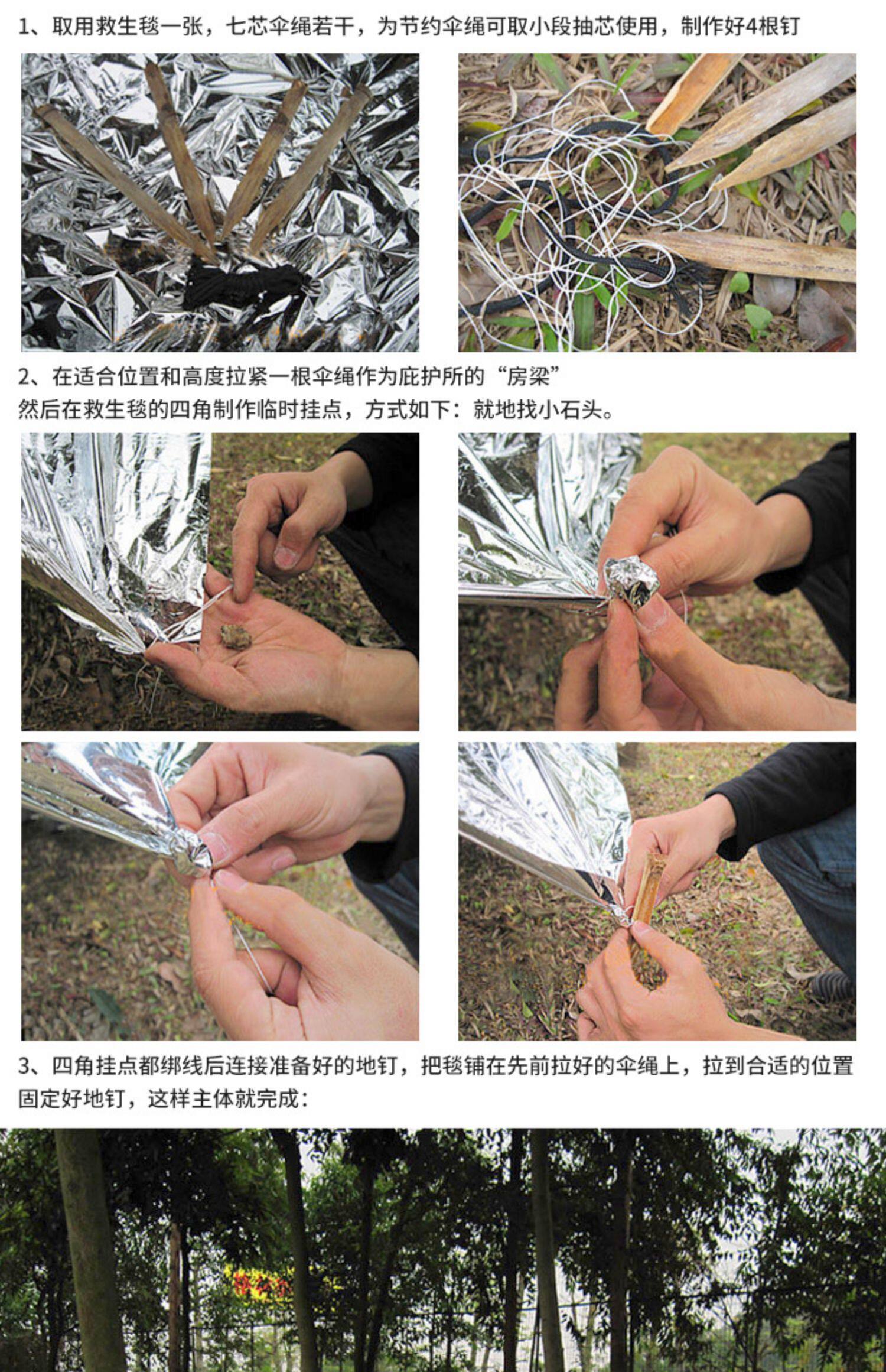 1、取用救生毯一张，七芯伞绳若干，为节约伞绳可取小段抽芯使用，制作好4根钉

2、在适合位置和高度拉紧一根伞绳作为庇护所的“房梁”
然后在救生毯的四角制作临时挂点，方式如下：就地找小石头。

3、四角挂点都绑线后连接准备好的地钉，把毯铺在先前拉好的伞绳上，拉到合适的位置固定好地钉，这样主体就完成：