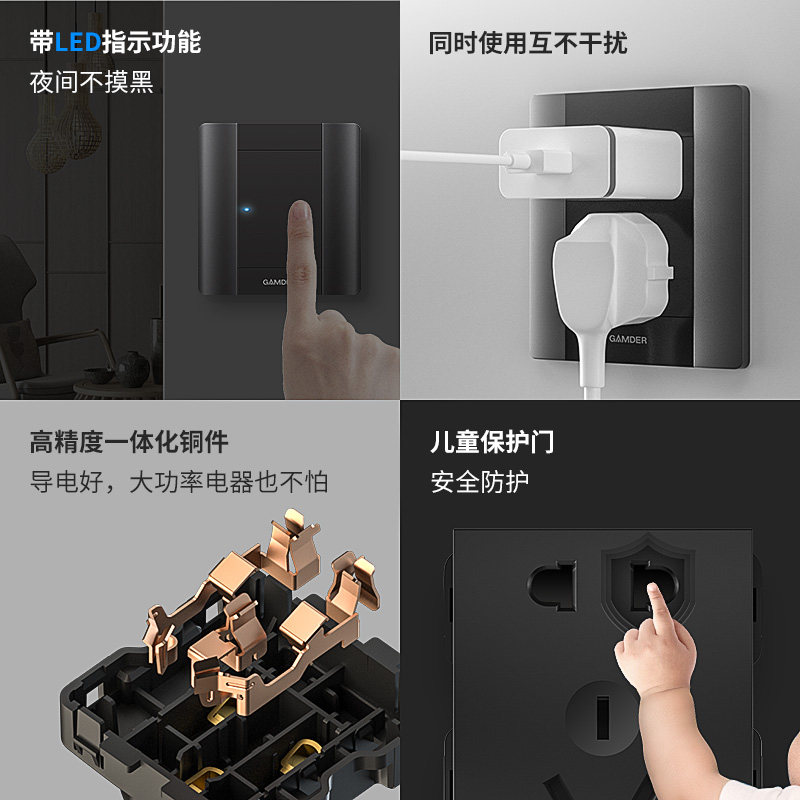 带LED指示功能
夜间不摸黑

GAMDER

同时使用互不干扰

GAMDER

高精度一体化铜件
导电好，大功率电器也不怕

儿童保护门
安全防护