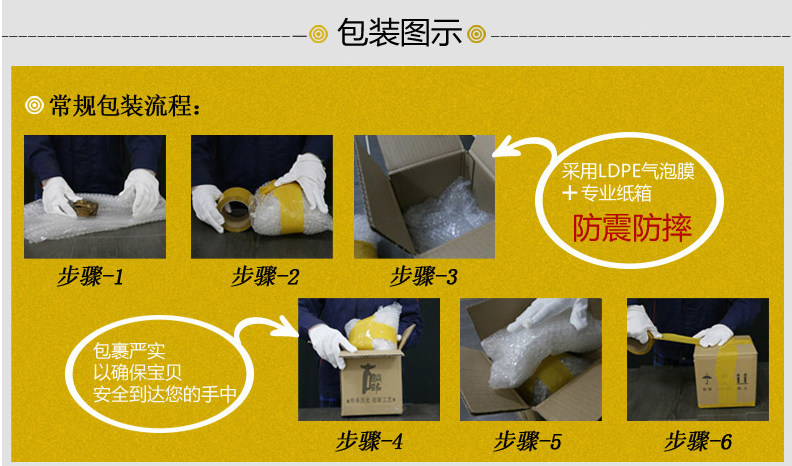 包装图示

常规包装流程：

步骤-1

步骤-2

步骤-3

采用LDPE气泡膜
+专业纸箱
防震防摔

包裹严实
以确保宝贝
安全到达您的手中

步骤-4

步骤-5

步骤-6