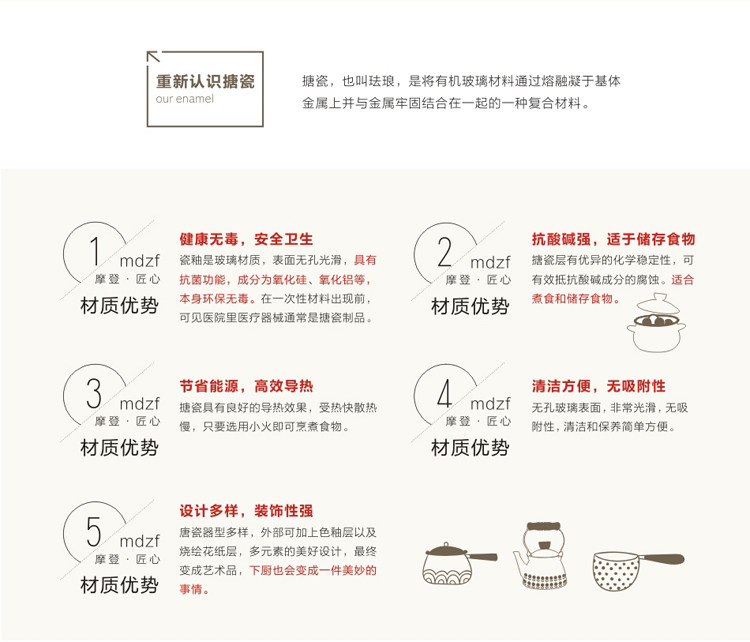 重新认识搪瓷
our enamel

搪瓷，也叫珐琅，是将有机玻璃材料通过熔融凝于基体金属上并与金属牢固结合在一起的一种复合材料。

1 mdzf
摩登 · 匠心
材质优势

健康无毒，安全卫生
瓷釉是玻璃材质，表面无孔光滑，具有抗菌功能，成分为氧化硅、氧化铝等，本身环保无毒。在一次性材料出现前，可见医院里医疗器械通常是搪瓷制品。

2 mdzf
摩登 · 匠心
材质优势

抗酸碱强，适于储存食物
搪瓷层有优异的化学稳定性，可有效抵抗酸碱成分的腐蚀。适合煮食和储存食物。

3 mdzf
摩登 · 匠心
材质优势

节省能源，高效导热
搪瓷具有良好的导热效果，受热快散热慢，只要选用小火即可烹煮食物。

4 mdzf
摩登 · 匠心
材质优势

清洁方便，无吸附性
无孔玻璃表面，非常光滑，无吸附性，清洁和保养简单方便。

5 mdzf
摩登 · 匠心
材质优势

设计多样，装饰性强
唐瓷器型多样，外部可加上色釉层以及烧绘花纸层，多元素的美好设计，最终变成艺术品，下厨也会变成一件美妙的事情。