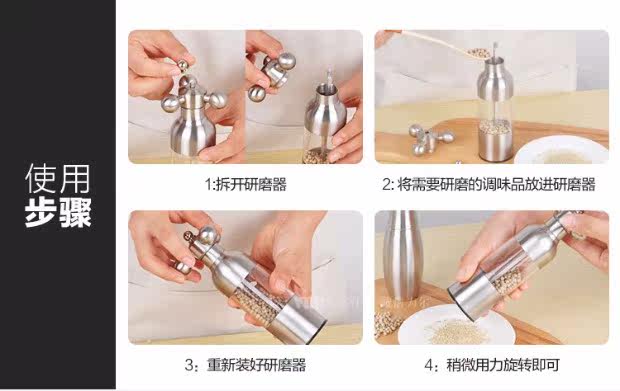 使用
步骤

1:拆开研磨器

2: 将需要研磨的调味品放进研磨器

3：重新装好研磨器

4：稍微用力旋转即可