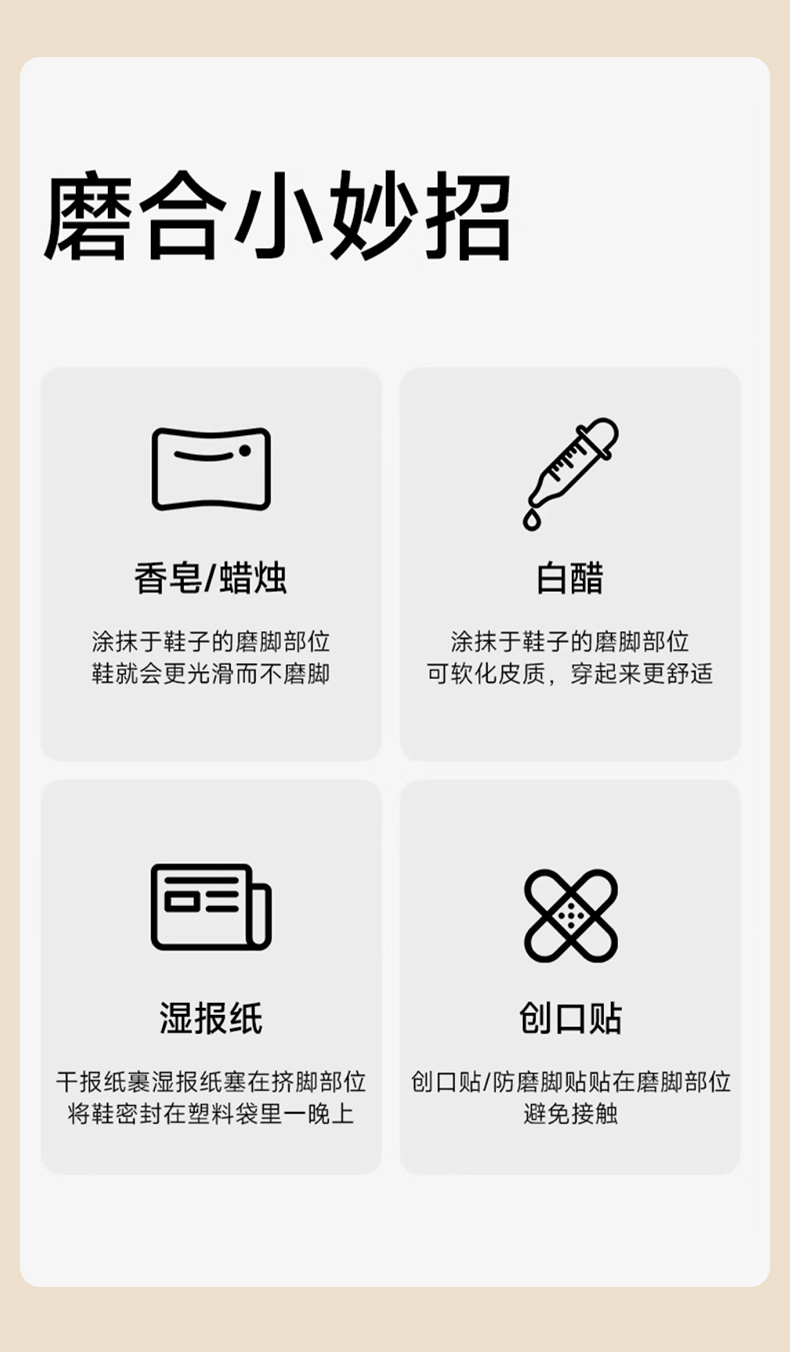 磨合小妙招

香皂/蜡烛

涂抹于鞋子的磨脚部位
鞋就会更光滑而不磨脚

白醋

涂抹于鞋子的磨脚部位
可软化皮质，穿起来更舒适

湿报纸

干报纸裹湿报纸塞在挤脚部位
将鞋密封在塑料袋里一晚上

创口贴

创口贴/防磨脚贴贴在磨脚部位
避免接触