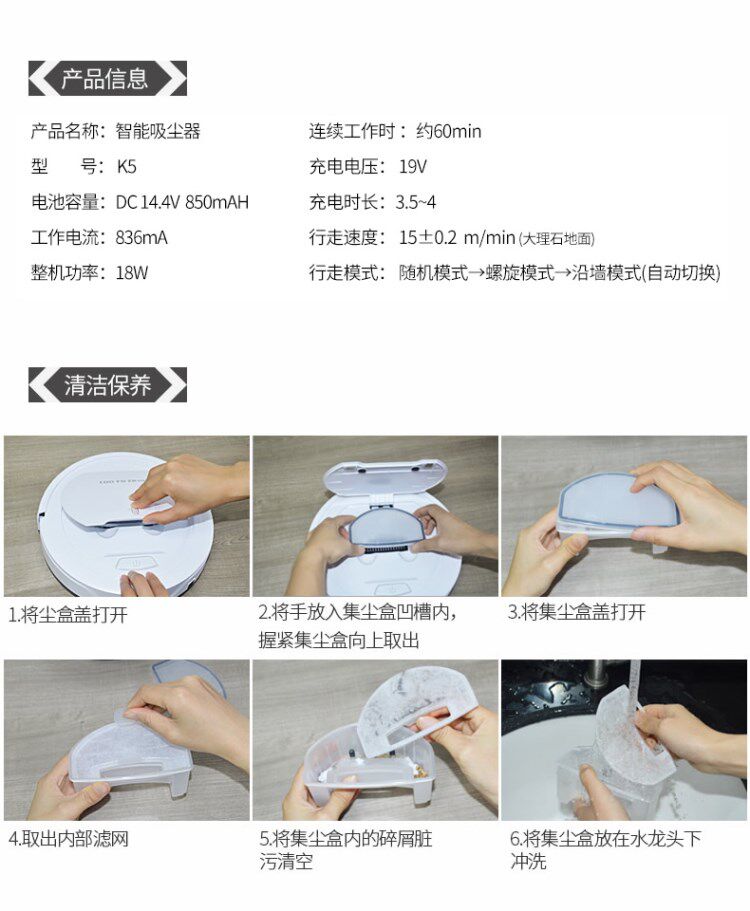 产品信息

产品名称：智能吸尘器

型　　号：K5

电池容量：DC 14.4V 850mAH

工作电流：836mA

整机功率：18W

连续工作时：约60min

充电电压：19V

充电时长：3.5~4

行走速度：15±0.2 m/min (大理石地面)

行走模式：随机模式→螺旋模式→沿墙模式(自动切换)

清洁保养

1.将尘盒盖打开

2.将手放入集尘盒凹槽内，握紧集尘盒向上取出

3.将集尘盒盖打开

4.取出内部滤网

5.将集尘盒内的碎屑脏污清空

6.将集尘盒放在水龙头下冲洗