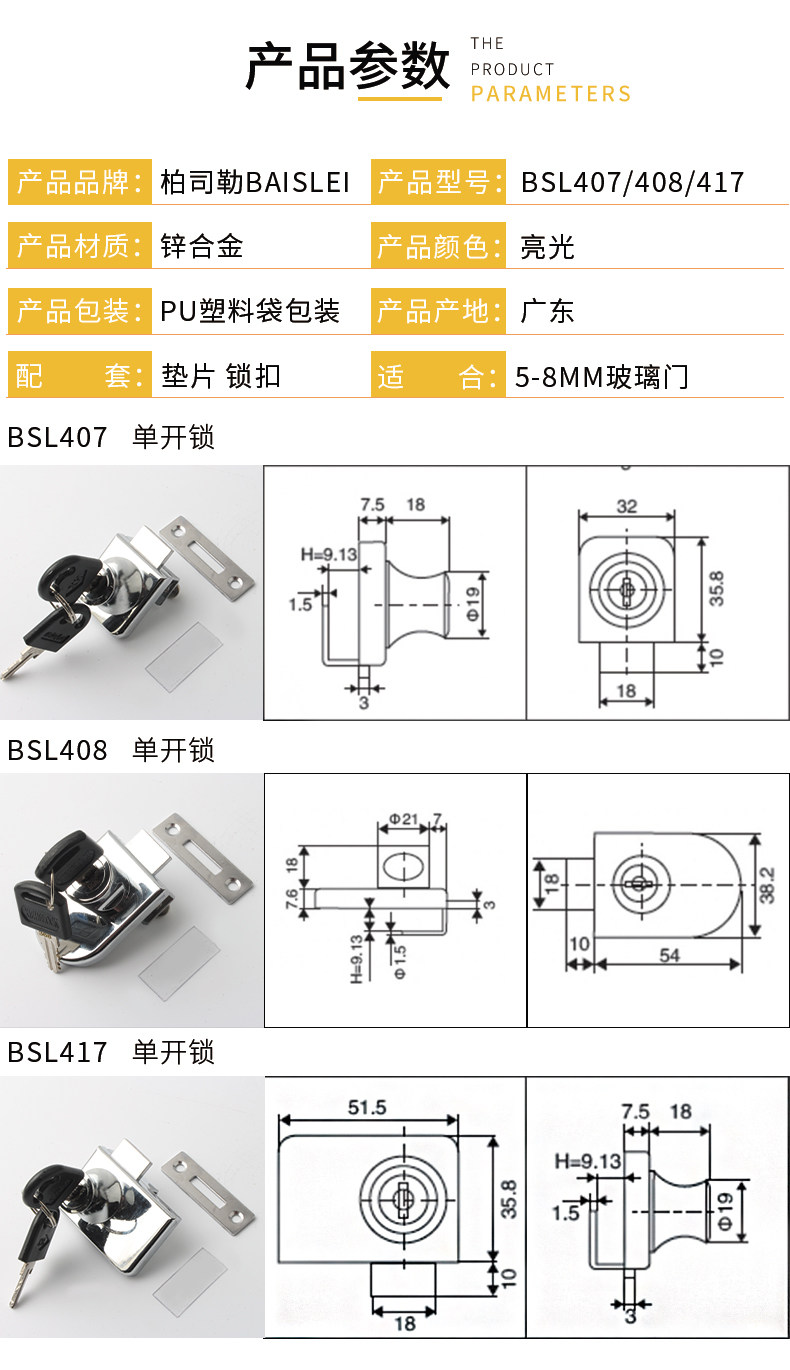 产品参数 THE PRODUCT PARAMETERS

| 产品品牌: | 柏司勒BAISLEI | 产品型号: | BSL407/408/417 |
|---|---|---|---|
| 产品材质: | 锌合金 | 产品颜色: | 亮光 |
| 产品包装: | PU塑料袋包装 | 产品产地: | 广东 |
| 配 套: | 垫片 锁扣 | 适 合: | 5-8MM玻璃门 |

BSL407 单开锁

7.5 18 H=9.13 1.5 Φ19 3

32 35.8 10 18

BSL408 单开锁

Φ21 7 18 7.6 3 H=9.13 Φ1.5

18 38.2 10 54

BSL417 单开锁

51.5 35.8 10 18

7.5 18 H=9.13 1.5 Φ19 3