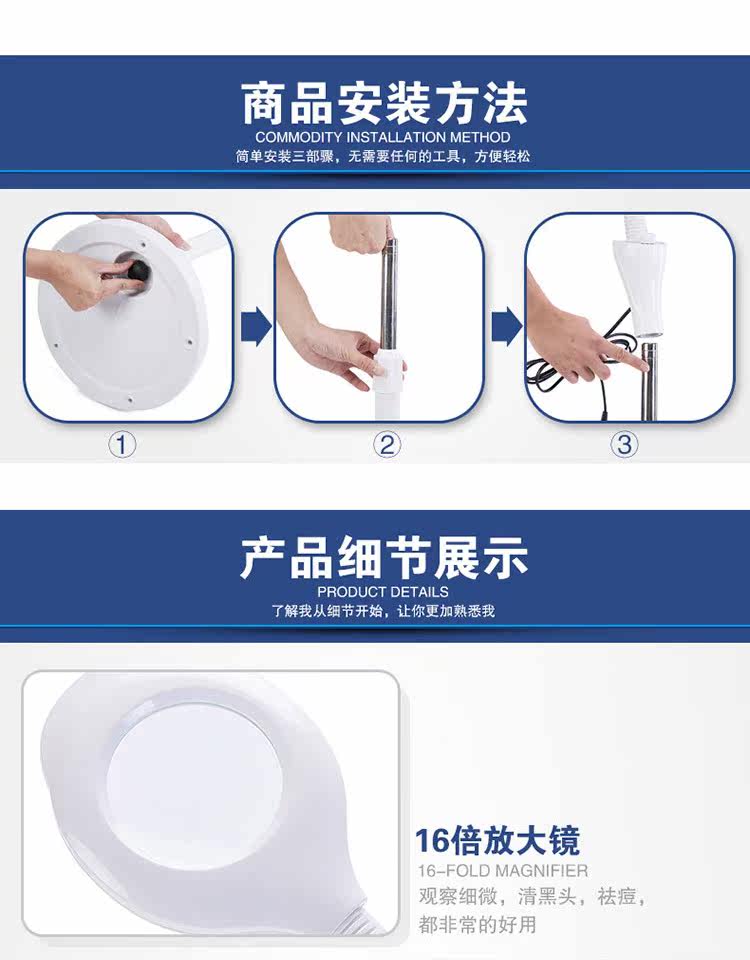 商品安装方法
COMMODITY INSTALLATION METHOD
简单安装三部骤，无需要任何的工具，方便轻松

①

②

③

产品细节展示
PRODUCT DETAILS
了解我从细节开始，让你更加熟悉我

16倍放大镜
16-FOLD MAGNIFIER
观察细微，清黑头，祛痘，都非常的好用