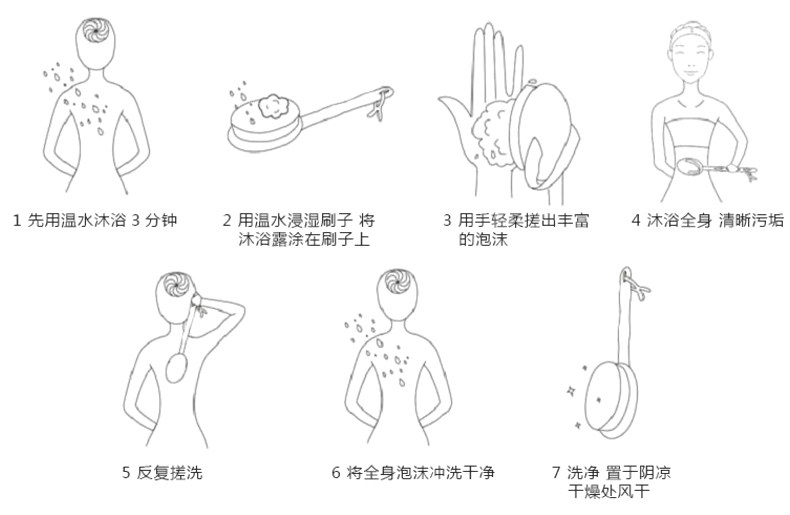 1 先用温水沐浴 3 分钟

2 用温水浸湿刷子 将沐浴露涂在刷子上

3 用手轻柔搓出丰富的泡沫

4 沐浴全身 清晰污垢

5 反复搓洗

6 将全身泡沫冲洗干净

7 洗净 置于阴凉干燥处风干